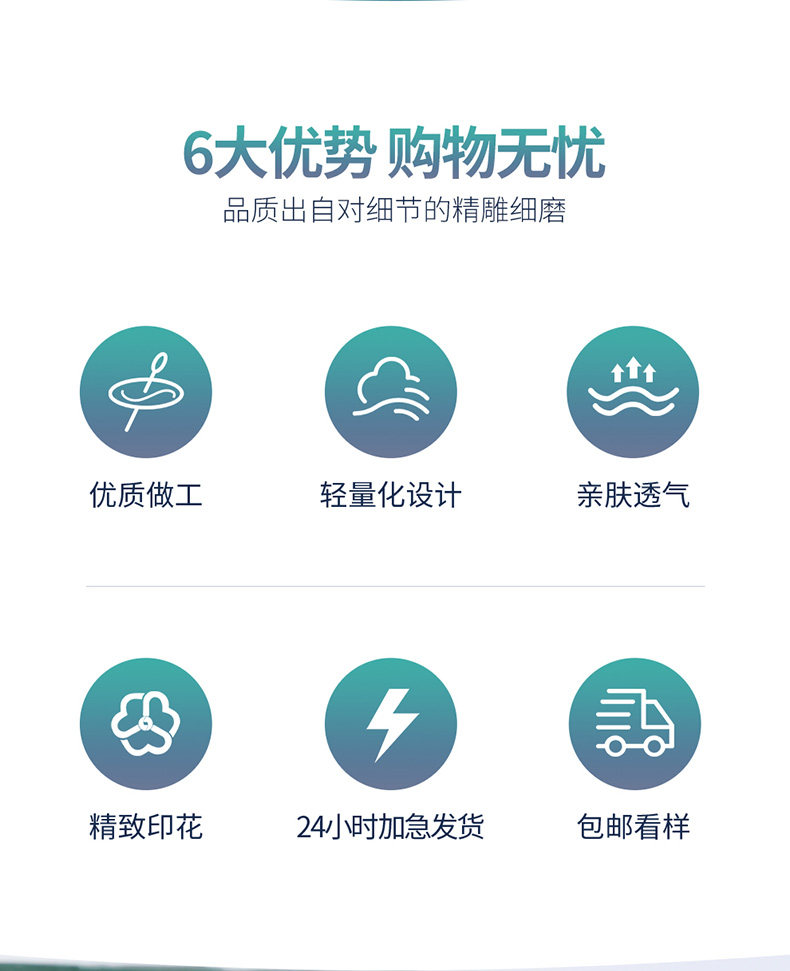 6大优势 购物无忧
品质出自对细节的精雕细磨

优质做工

轻量化设计

亲肤透气

精致印花

24小时加急发货

包邮看样