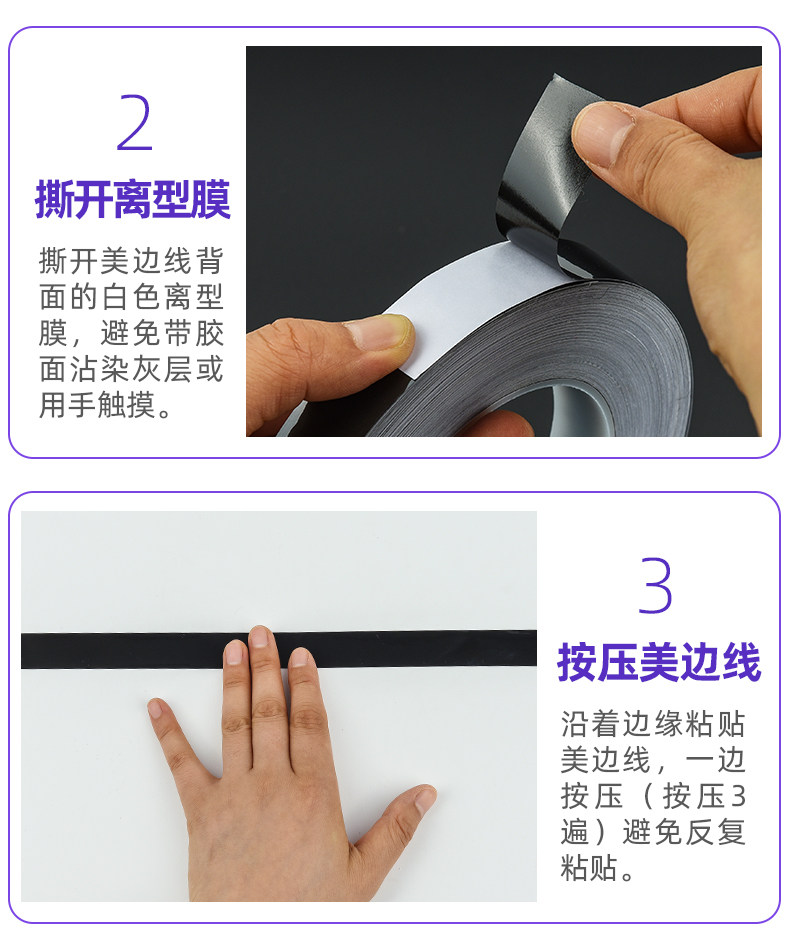 2
撕开离型膜
撕开美边线背面的白色离型膜，避免带胶面沾染灰层或用手触摸。

3
按压美边线
沿着边缘粘贴美边线，一边按压（按压3遍）避免反复粘贴。