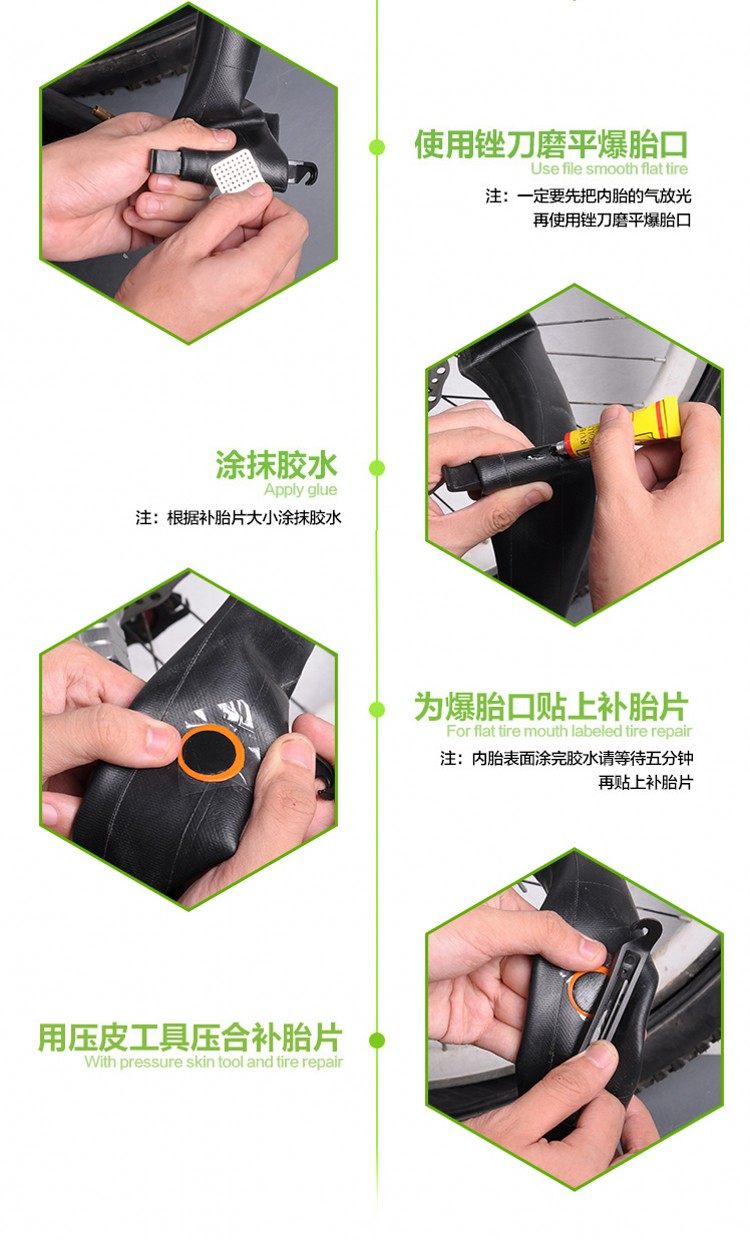 使用锉刀磨平爆胎口
Use file smooth flat tire
注：一定要先把内胎的气放光
再使用锉刀磨平爆胎口

涂抹胶水
Apply glue
注：根据补胎片大小涂抹胶水

为爆胎口贴上补胎片
For flat tire mouth labeled tire repair
注：内胎表面涂完胶水请等待五分钟
再贴上补胎片

用压皮工具压合补胎片
With pressure skin tool and tire repair