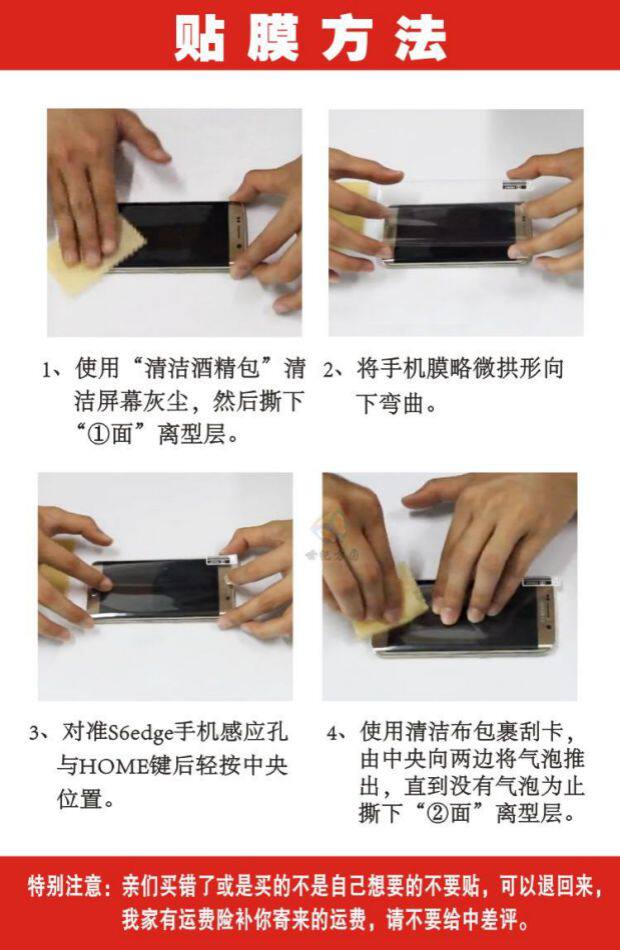 贴膜方法

1、使用“清洁酒精包”清洁屏幕灰尘，然后撕下“①面”离型层。

2、将手机膜略微拱形向下弯曲。

3、对准S6edge手机感应孔与HOME键后轻按中央位置。

4、使用清洁布包裹刮卡，由中央向两边将气泡推出，直到没有气泡为止撕下“②面”离型层。

特别注意：亲们买错了或是买的不是自己想要的不要贴，可以退回来，我家有运费险补你寄来的运费，请不要给中差评。