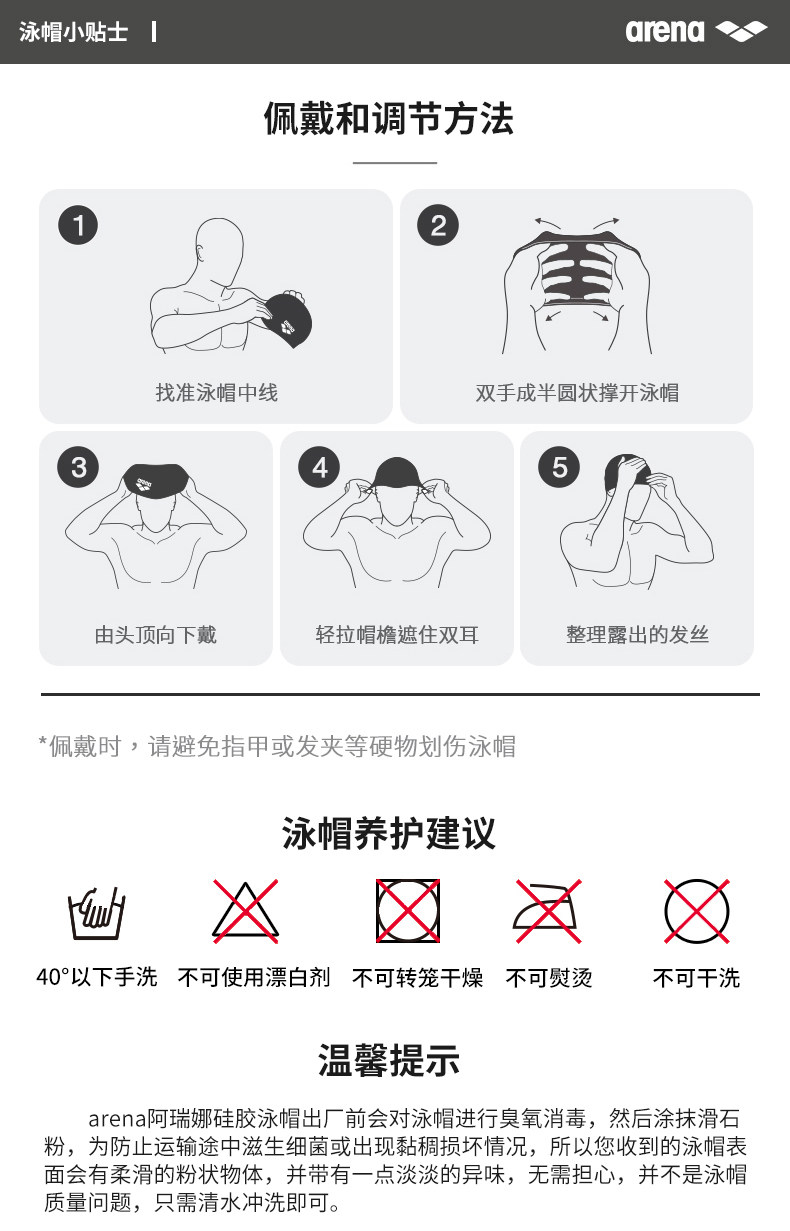 泳帽小贴士 |

arena

佩戴和调节方法

1
找准泳帽中线

2
双手成半圆状撑开泳帽

3
由头顶向下戴

4
轻拉帽檐遮住双耳

5
整理露出的发丝

*佩戴时，请避免指甲或发夹等硬物划伤泳帽

泳帽养护建议

40°以下手洗 不可使用漂白剂 不可转笼干燥 不可熨烫 不可干洗

温馨提示

arena阿瑞娜硅胶泳帽出厂前会对泳帽进行臭氧消毒，然后涂抹滑石粉，为防止运输途中滋生细菌或出现黏稠损坏情况，所以您收到的泳帽表面会有柔滑的粉状物体，并带有一点淡淡的异味，无需担心，并不是泳帽质量问题，只需清水冲洗即可。