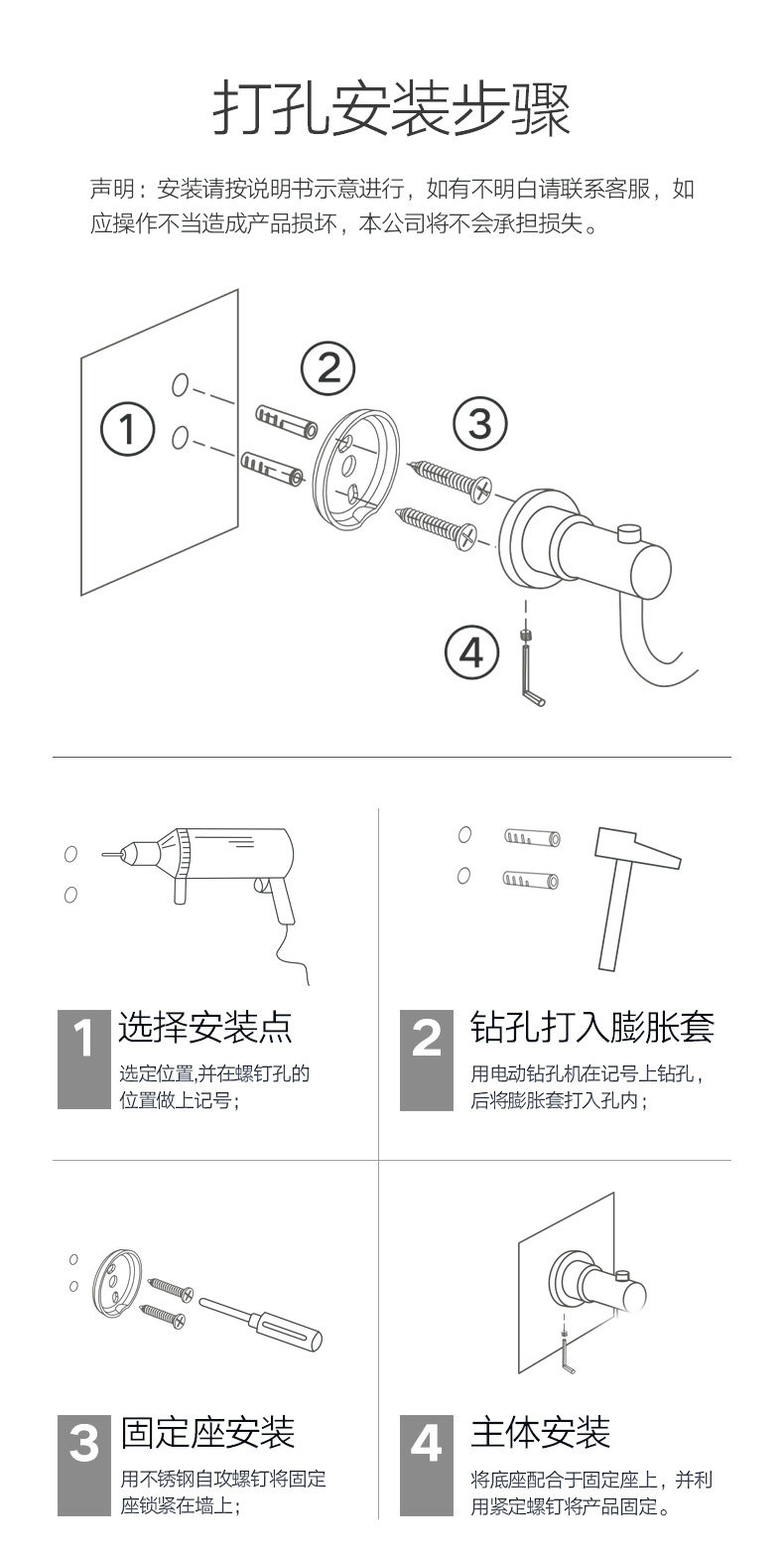 打孔安装步骤

声明：安装请按说明书示意进行，如有不明白请联系客服，如应操作不当造成产品损坏，本公司将不会承担损失。

①
②
③
④

1 选择安装点
选定位置,并在螺钉孔的位置做上记号；

2 钻孔打入膨胀套
用电动钻孔机在记号上钻孔，后将膨胀套打入孔内；

3 固定座安装
用不锈钢自攻螺钉将固定座锁紧在墙上；

4 主体安装
将底座配合于固定座上，并利用紧定螺钉将产品固定。