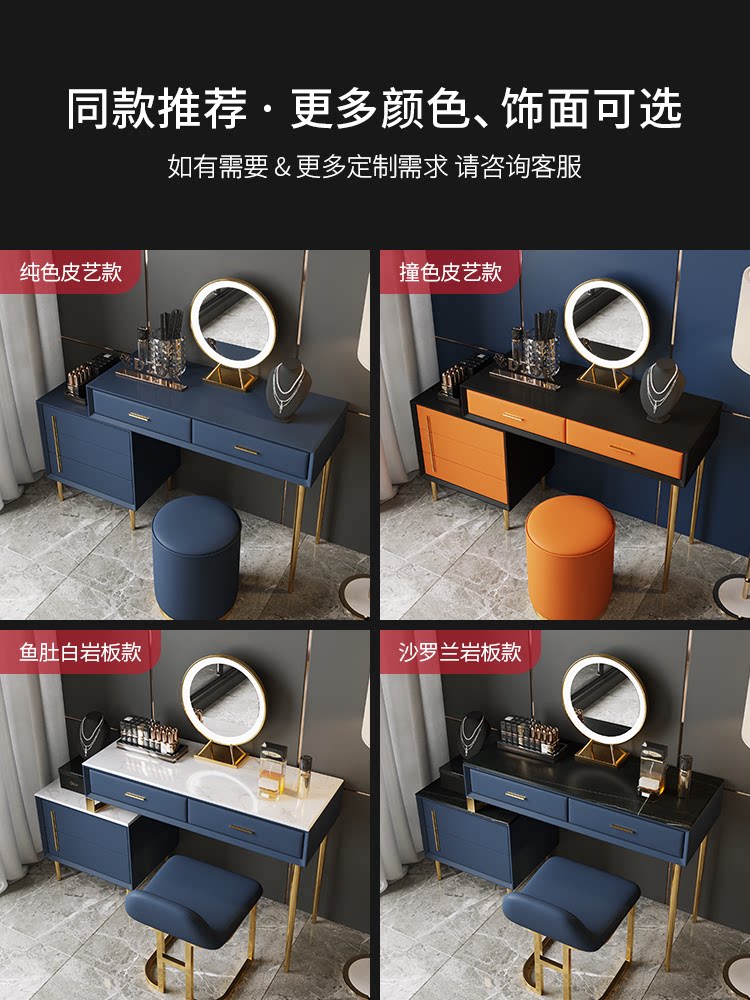 同款推荐 · 更多颜色、饰面可选

如有需要 & 更多定制需求 请咨询客服

纯色皮艺款

撞色皮艺款

鱼肚白岩板款

沙罗兰岩板款