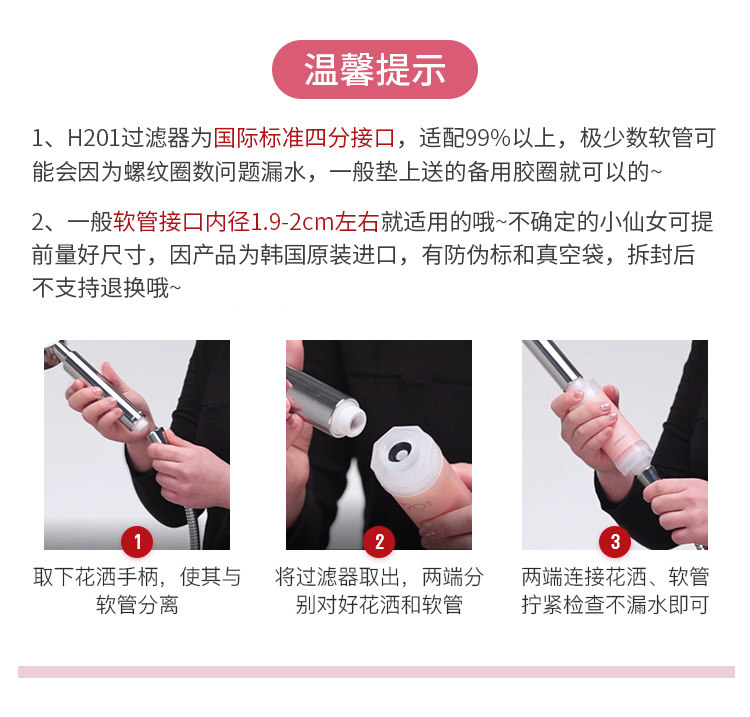 温馨提示

1、H201过滤器为国际标准四分接口，适配99%以上，极少数软管可能会因为螺纹圈数问题漏水，一般垫上送的备用胶圈就可以的~

2、一般软管接口内径1.9-2cm左右就适用的哦~不确定的小仙女可提前量好尺寸，因产品为韩国原装进口，有防伪标和真空袋，拆封后不支持退换哦~

1
取下花洒手柄，使其与软管分离

2
将过滤器取出，两端分别对好花洒和软管

3
两端连接花洒、软管拧紧检查不漏水即可