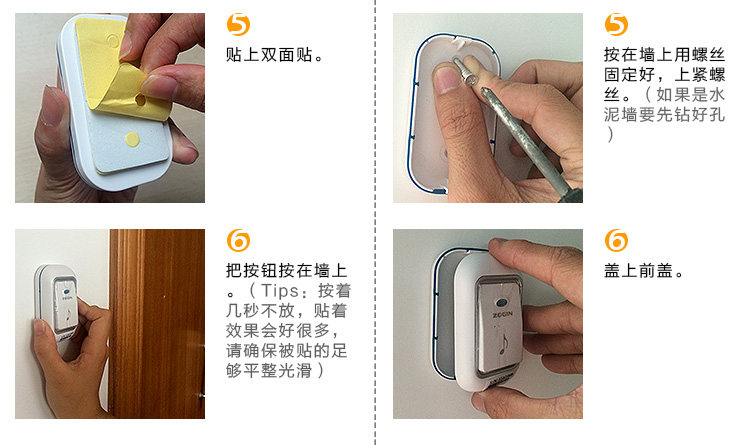 5
贴上双面贴。

6
把按钮按在墙上。（Tips：按着几秒不放，贴着效果会好很多，请确保被贴的足够平整光滑）

ZOGIN

5
按在墙上用螺丝固定好，上紧螺丝。（如果是水泥墙要先钻好孔）

6
盖上前盖。

ZOGIN