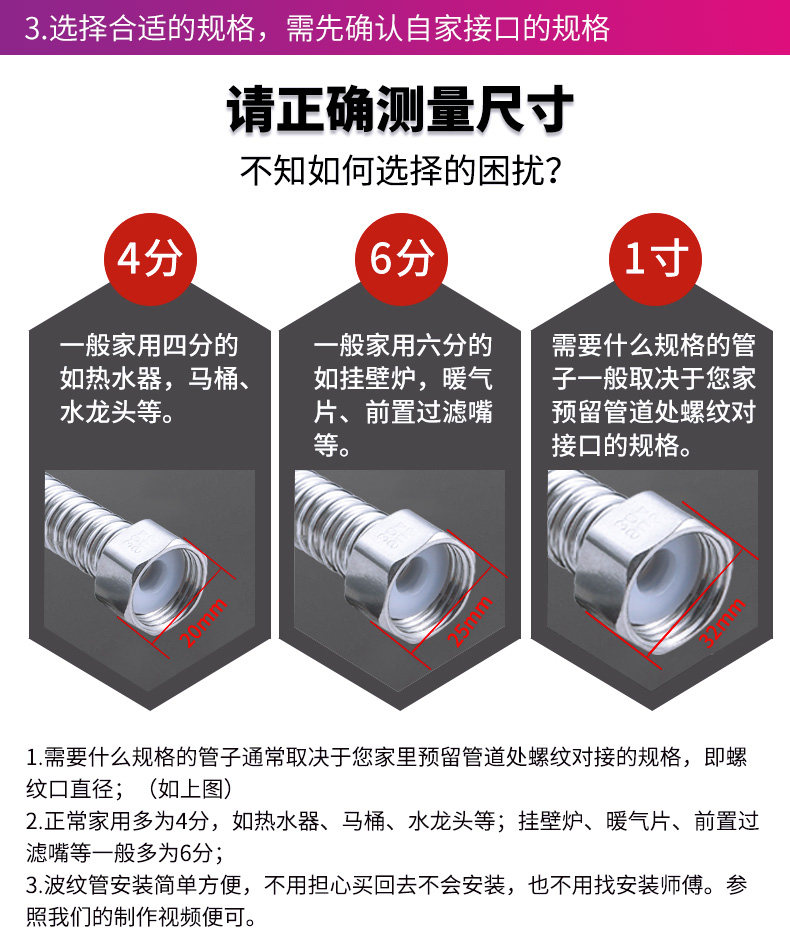 3.选择合适的规格，需先确认自家接口的规格

请正确测量尺寸

不知如何选择的困扰？

4分

一般家用四分的如热水器，马桶、水龙头等。

20mm

6分

一般家用六分的如挂壁炉，暖气片、前置过滤嘴等。

25mm

1寸

需要什么规格的管子一般取决于您家预留管道处螺纹对接口的规格。

32mm

1.需要什么规格的管子通常取决于您家里预留管道处螺纹对接的规格，即螺纹口直径；（如上图）
2.正常家用多为4分，如热水器、马桶、水龙头等；挂壁炉、暖气片、前置过滤嘴等一般多为6分；
3.波纹管安装简单方便，不用担心买回去不会安装，也不用找安装师傅。参照我们的制作视频便可。