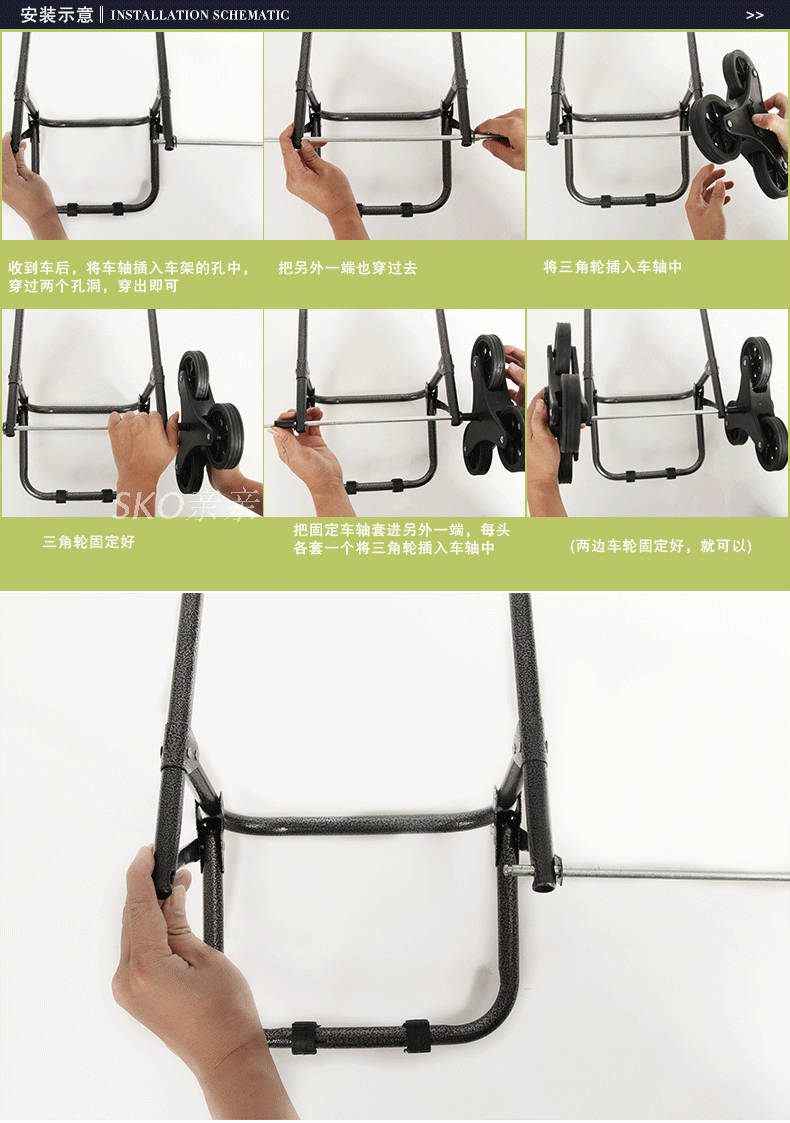 安装示意 INSTALLATION SCHEMATIC >>

收到车后，将车轴插入车架的孔中，穿过两个孔洞，穿出即可

把另外一端也穿过去

将三角轮插入车轴中

SKO亲亲

三角轮固定好

把固定车轴套进另外一端，每头各套一个将三角轮插入车轴中

(两边车轮固定好，就可以)