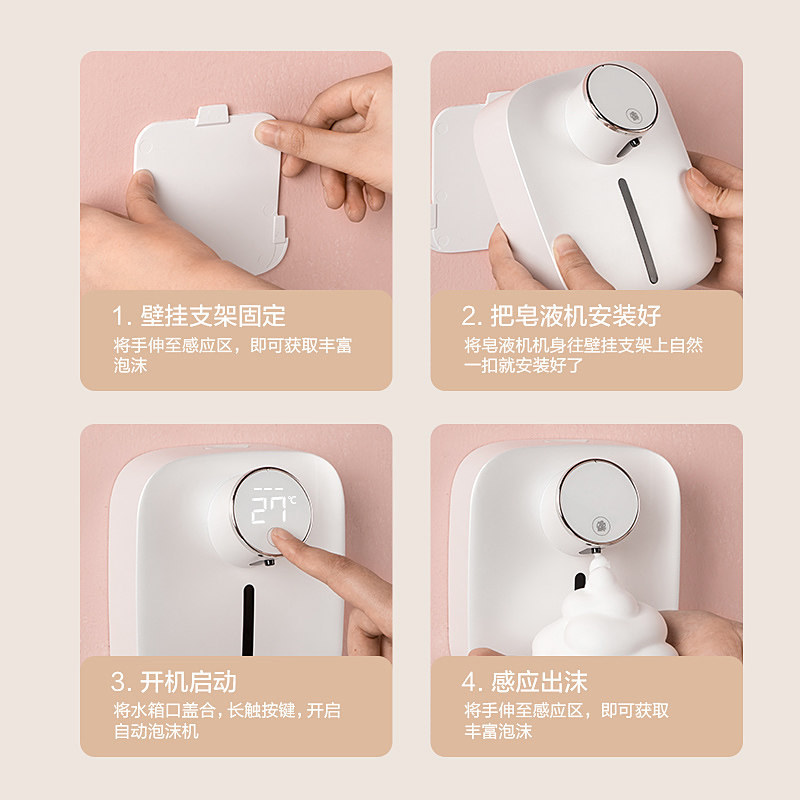 1. 壁挂支架固定
将手伸至感应区，即可获取丰富泡沫

2. 把皂液机安装好
将皂液机机身往壁挂支架上自然一扣就安装好了

27℃

3. 开机启动
将水箱口盖合，长触按键，开启自动泡沫机

4. 感应出沫
将手伸至感应区，即可获取丰富泡沫