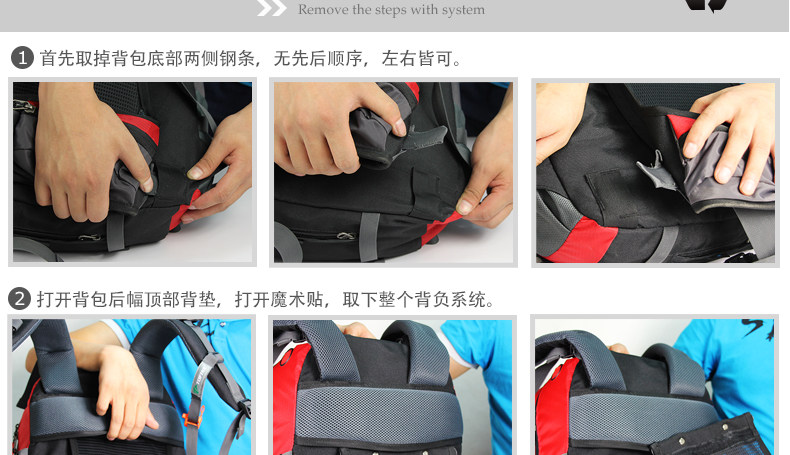 Remove the steps with system

1 首先取掉背包底部两侧钢条，无先后顺序，左右皆可。

2 打开背包后幅顶部背垫，打开魔术贴，取下整个背负系统。