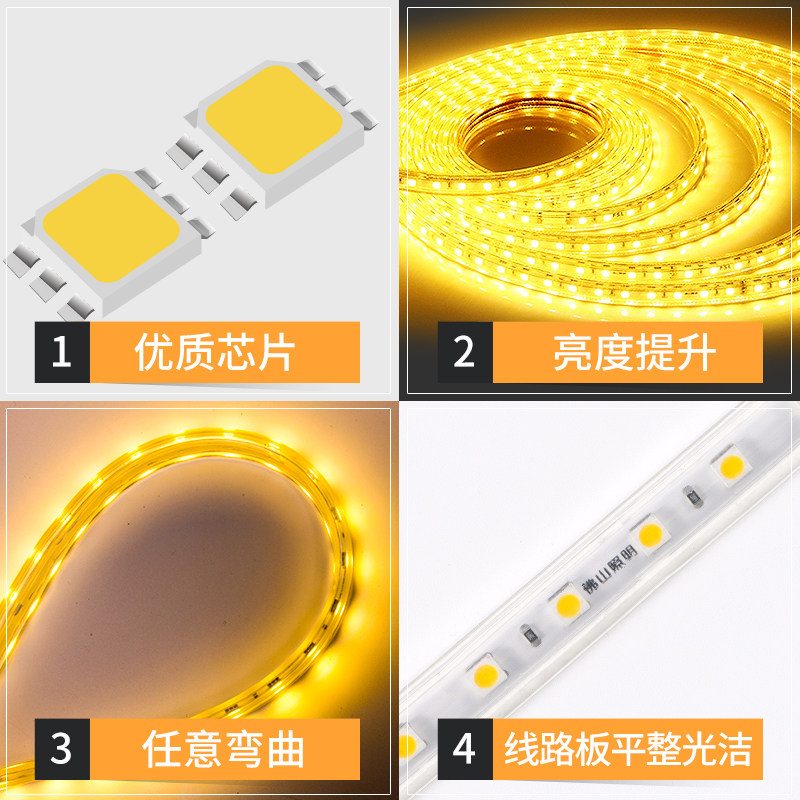 1 优质芯片

2 亮度提升

3 任意弯曲

佛山照明

4 线路板平整光洁