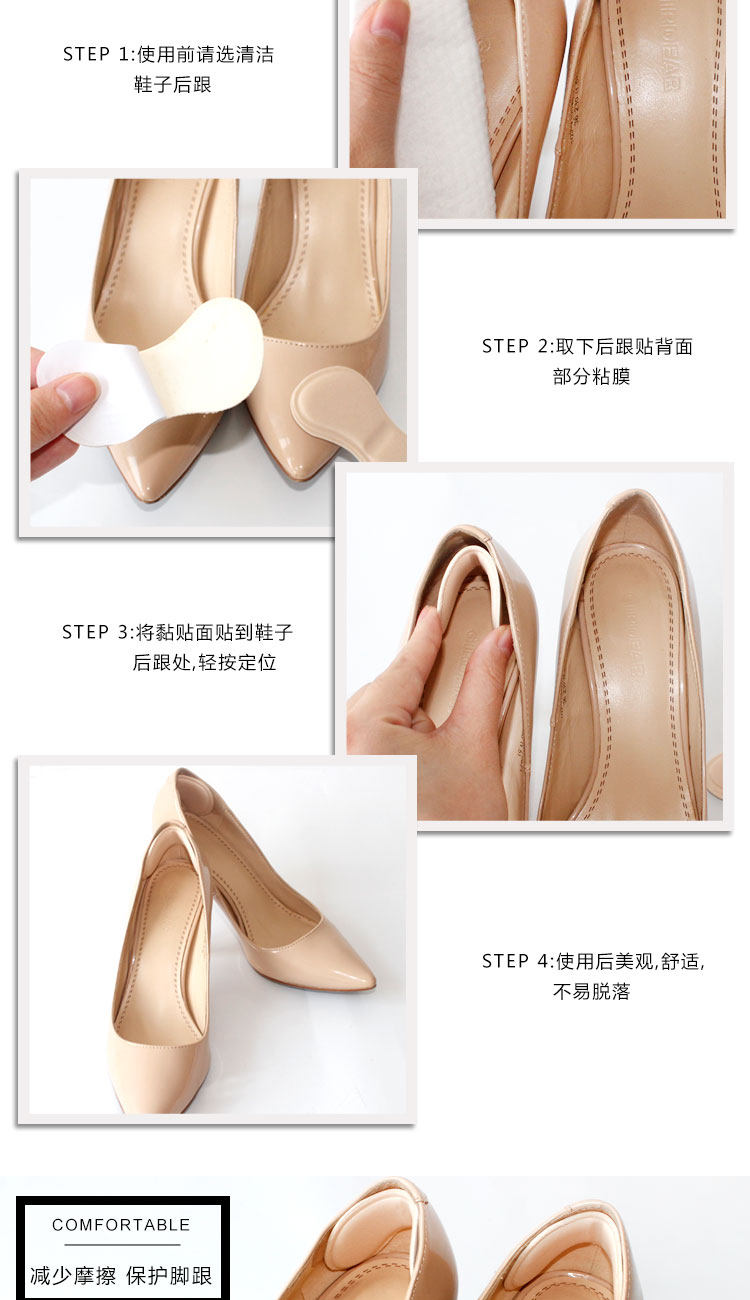 STEP 1:使用前请选清洁鞋子后跟

STEP 2:取下后跟贴背面部分粘膜

STEP 3:将黏贴面贴到鞋子后跟处,轻按定位

STEP 4:使用后美观,舒适,不易脱落

COMFORTABLE

减少摩擦 保护脚跟