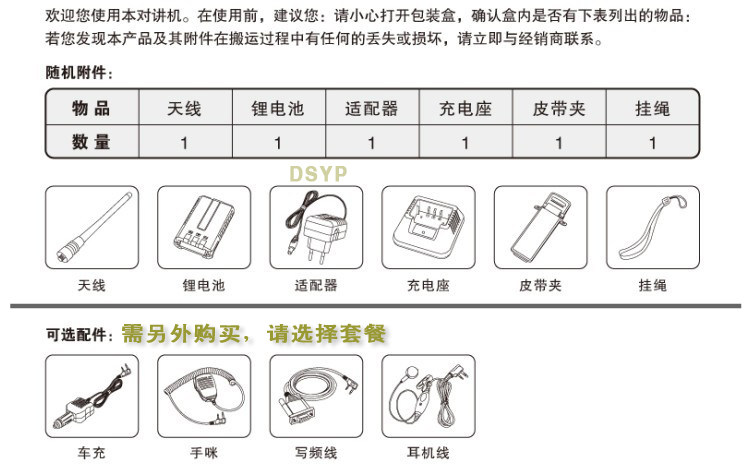 欢迎您使用本对讲机。在使用前，建议您：请小心打开包装盒，确认盒内是否有下表列出的物品：若您发现本产品及其附件在搬运过程中有任何的丢失或损坏，请立即与经销商联系。

随机附件：

| 物品 | 天线 | 锂电池 | 适配器 | 充电座 | 皮带夹 | 挂绳 |
|---|---|---|---|---|---|---|
| 数量 | 1 | 1 | 1 | 1 | 1 | 1 |

DSYP

天线

锂电池

适配器

充电座

皮带夹

挂绳

可选配件：需另外购买，请选择套餐

车充

手咪

写频线

耳机线