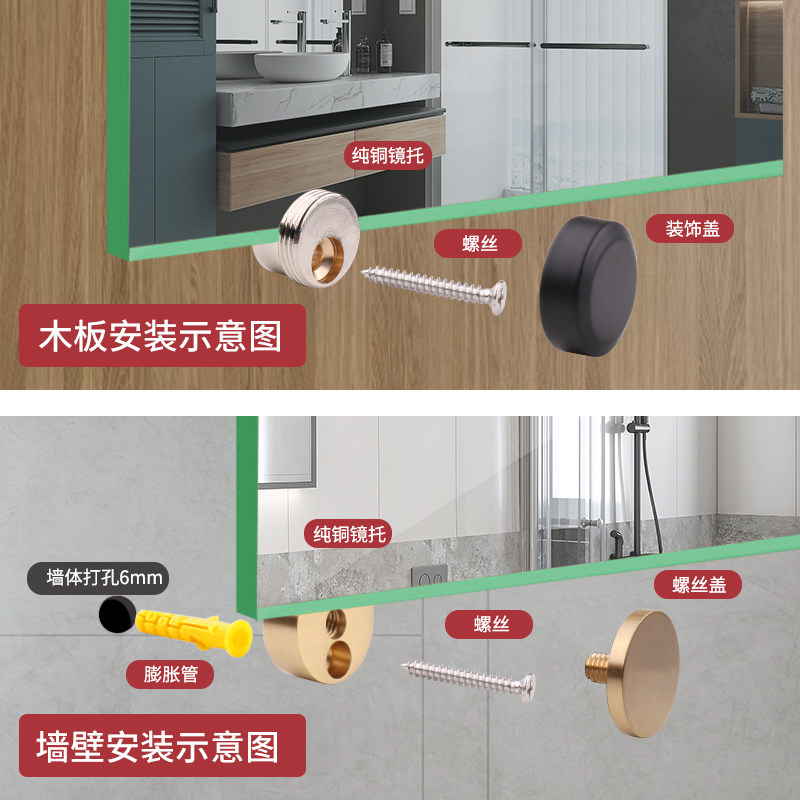 纯铜镜托

螺丝

装饰盖

木板安装示意图

纯铜镜托

墙体打孔6mm

螺丝盖

螺丝

膨胀管

墙壁安装示意图