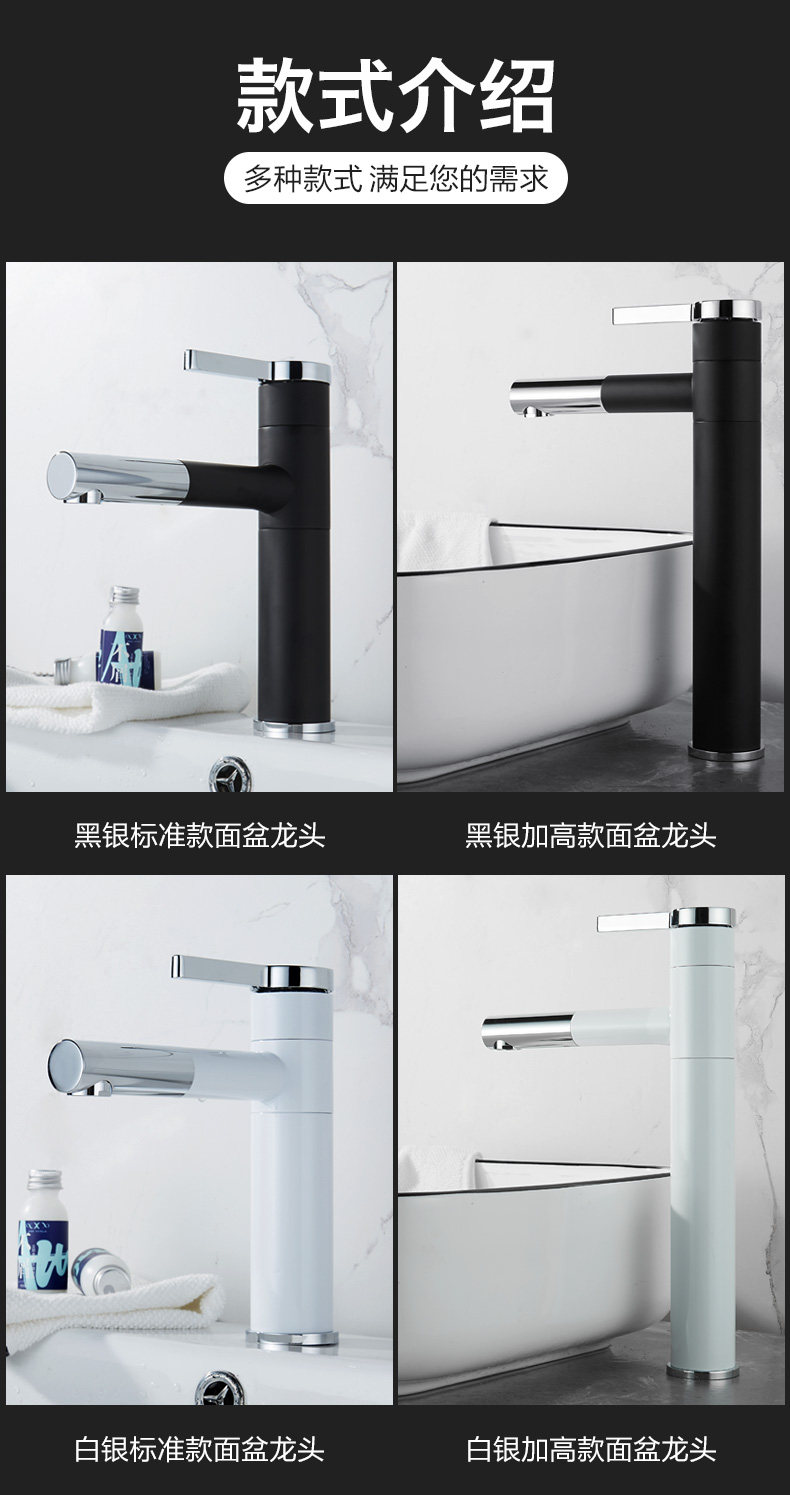 款式介绍

多种款式 满足您的需求

黑银标准款面盆龙头

黑银加高款面盆龙头

白银标准款面盆龙头

白银加高款面盆龙头