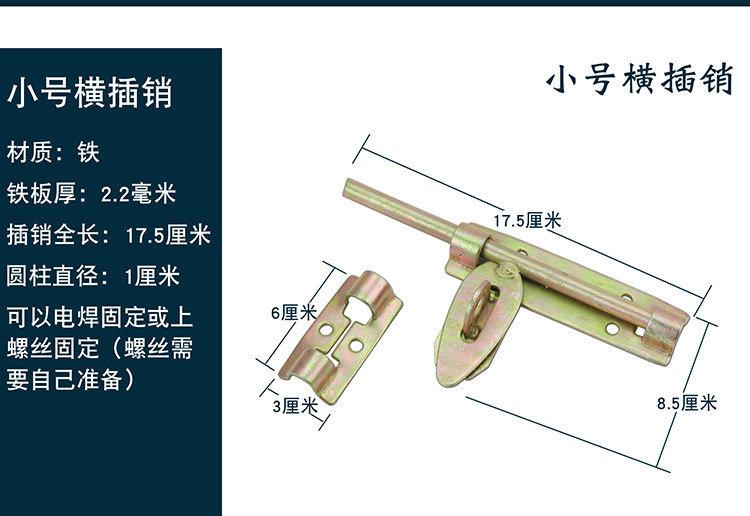 小号横插销

材质：铁

铁板厚：2.2毫米

插销全长：17.5厘米

圆柱直径：1厘米

可以电焊固定或上螺丝固定（螺丝需要自己准备）

小号横插销

17.5厘米

6厘米

3厘米

8.5厘米