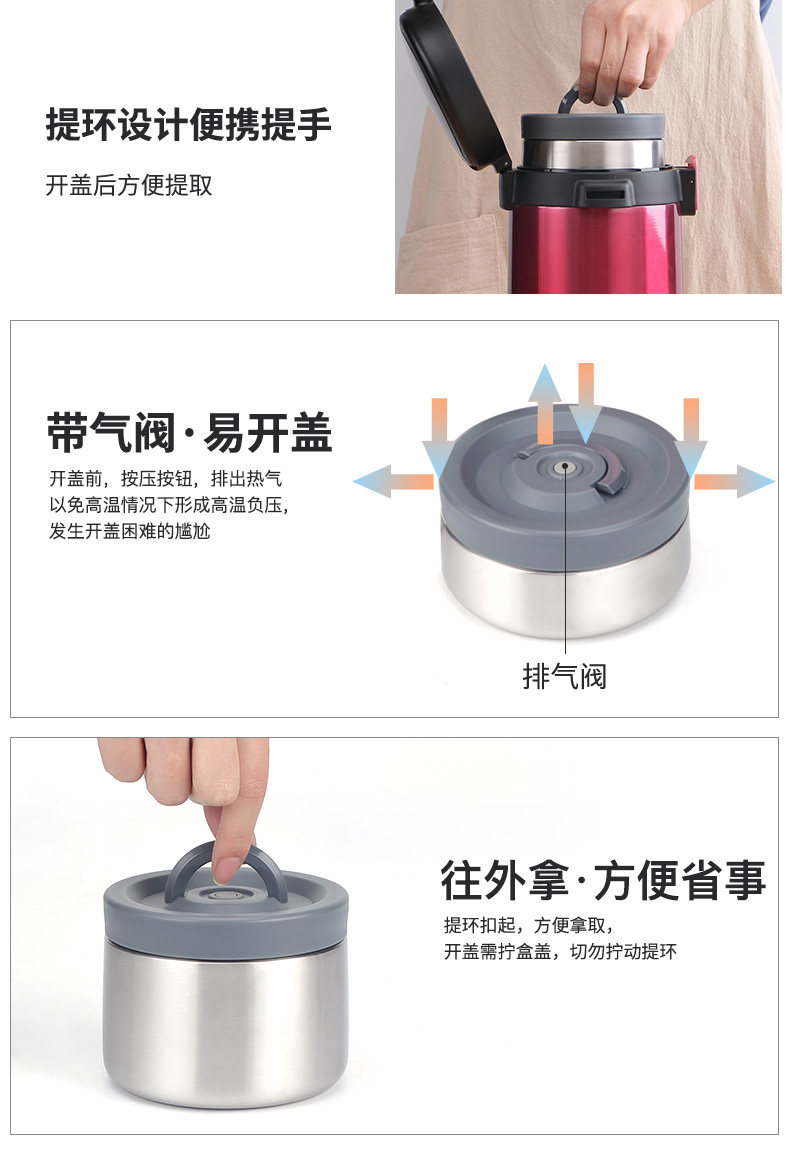 提环设计便携提手

开盖后方便提取

带气阀·易开盖

开盖前，按压按钮，排出热气
以免高温情况下形成高温负压，
发生开盖困难的尴尬

排气阀

往外拿·方便省事

提环扣起，方便拿取，
开盖需拧盒盖，切勿拧动提环