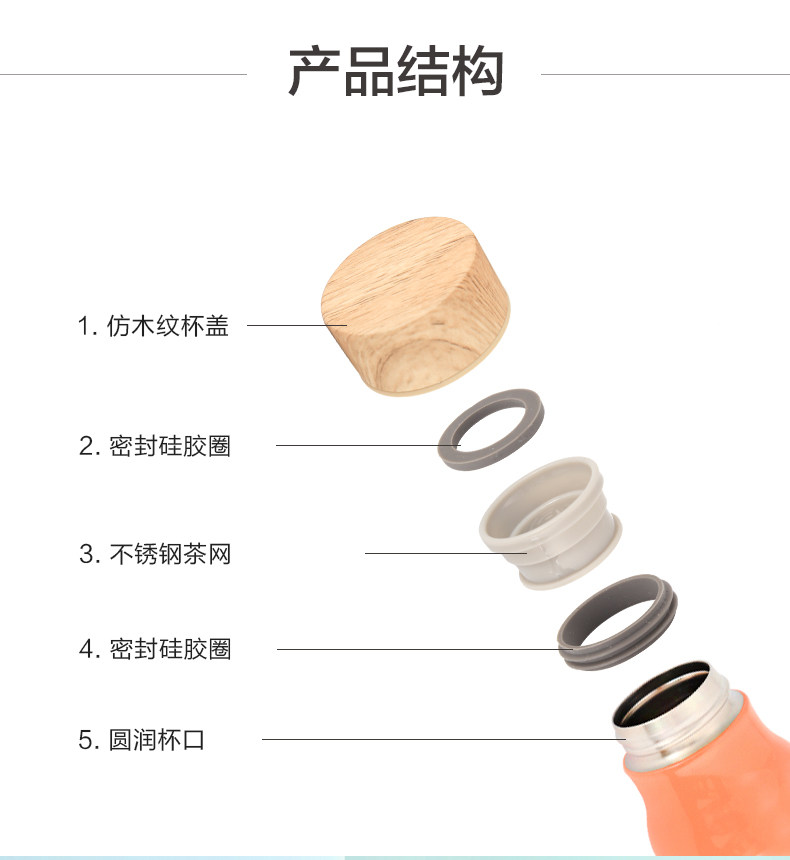 产品结构

1. 仿木纹杯盖

2. 密封硅胶圈

3. 不锈钢茶网

4. 密封硅胶圈

5. 圆润杯口