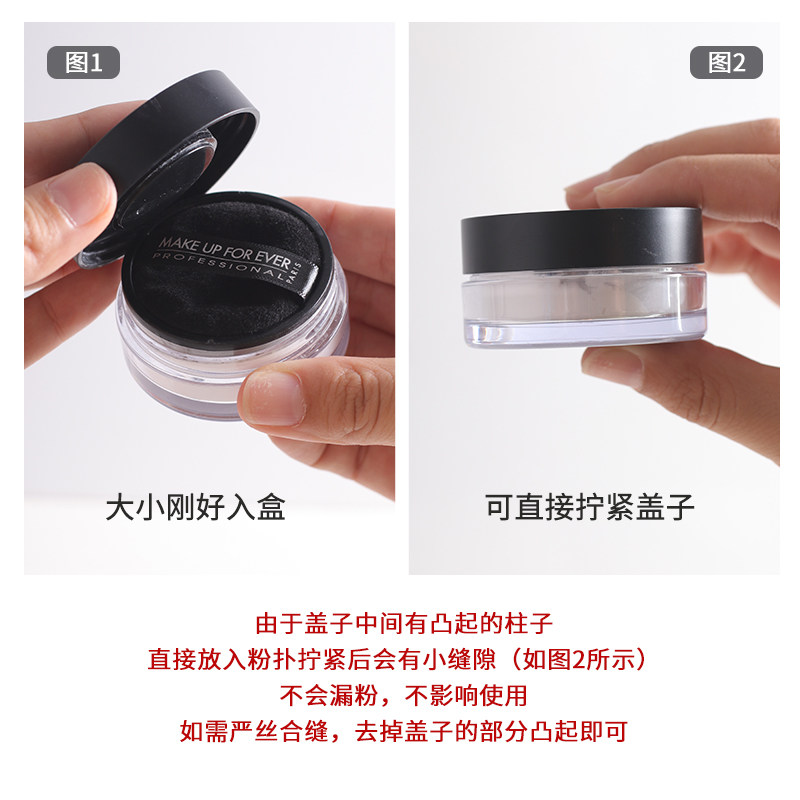 图1

MAKE UP FOR EVER PROFESSIONAL PARIS

大小刚好入盒

图2

可直接拧紧盖子

由于盖子中间有凸起的柱子
直接放入粉扑拧紧后会有小缝隙（如图2所示）
不会漏粉，不影响使用
如需严丝合缝，去掉盖子的部分凸起即可