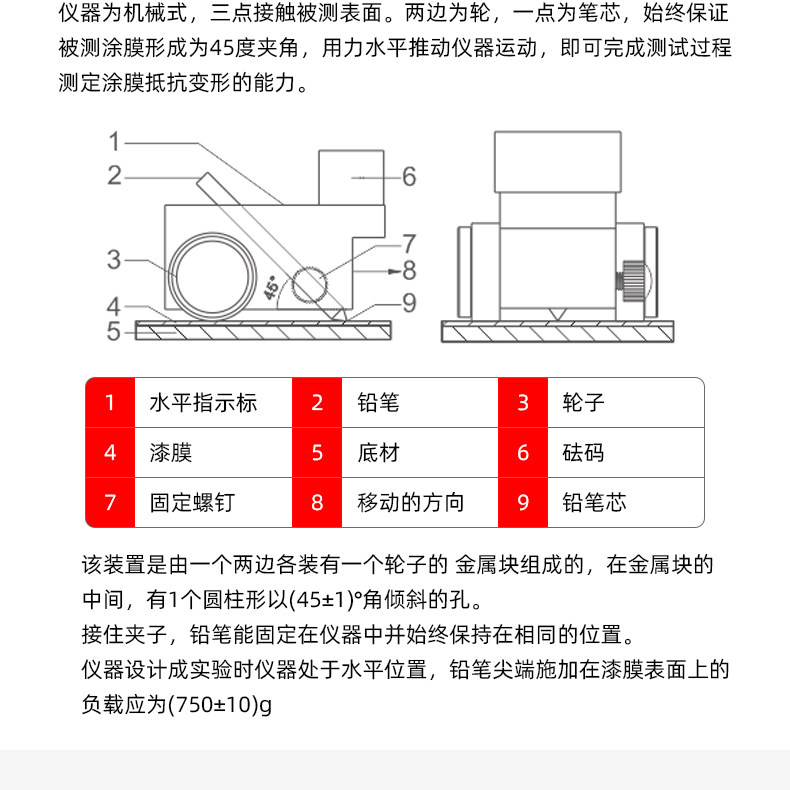 仪器为机械式，三点接触被测表面。两边为轮，一点为笔芯，始终保证被测涂膜形成为45度夹角，用力水平推动仪器运动，即可完成测试过程测定涂膜抵抗变形的能力。

1
2
3
4
5
6
7
8
9
45°

| 1 | 水平指示标 | 2 | 铅笔 | 3 | 轮子 |
|---|---|---|---|---|---|
| 4 | 漆膜 | 5 | 底材 | 6 | 砝码 |
| 7 | 固定螺钉 | 8 | 移动的方向 | 9 | 铅笔芯 |

该装置是由一个两边各装有一个轮子的 金属块组成的，在金属块的中间，有1个圆柱形以(45±1)°角倾斜的孔。

接住夹子，铅笔能固定在仪器中并始终保持在相同的位置。

仪器设计成实验时仪器处于水平位置，铅笔尖端施加在漆膜表面上的负载应为(750±10)g