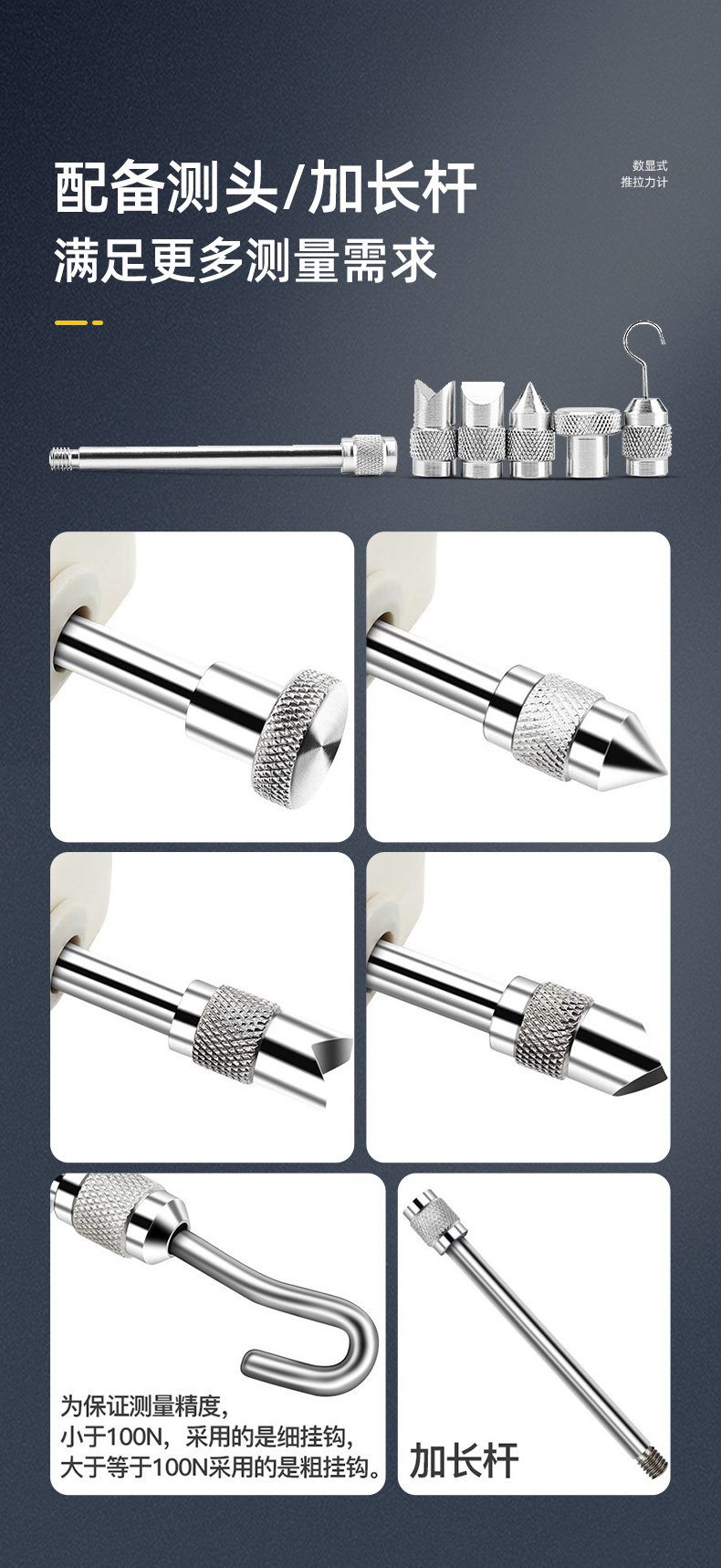 配备测头/加长杆
满足更多测量需求

数显式
推拉力计

为保证测量精度，
小于100N，采用的是细挂钩，
大于等于100N采用的是粗挂钩。

加长杆