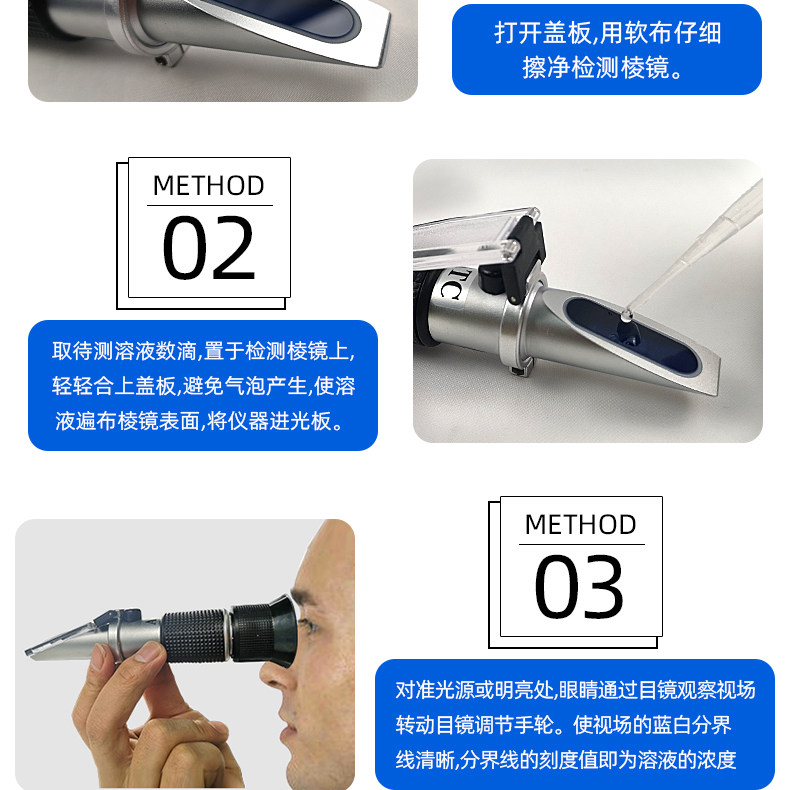 打开盖板,用软布仔细擦净检测棱镜。

METHOD
02

取待测溶液数滴,置于检测棱镜上,轻轻合上盖板,避免气泡产生,使溶液遍布棱镜表面,将仪器进光板。

TC

METHOD
03

对准光源或明亮处,眼睛通过目镜观察视场转动目镜调节手轮。使视场的蓝白分界线清晰,分界线的刻度值即为溶液的浓度