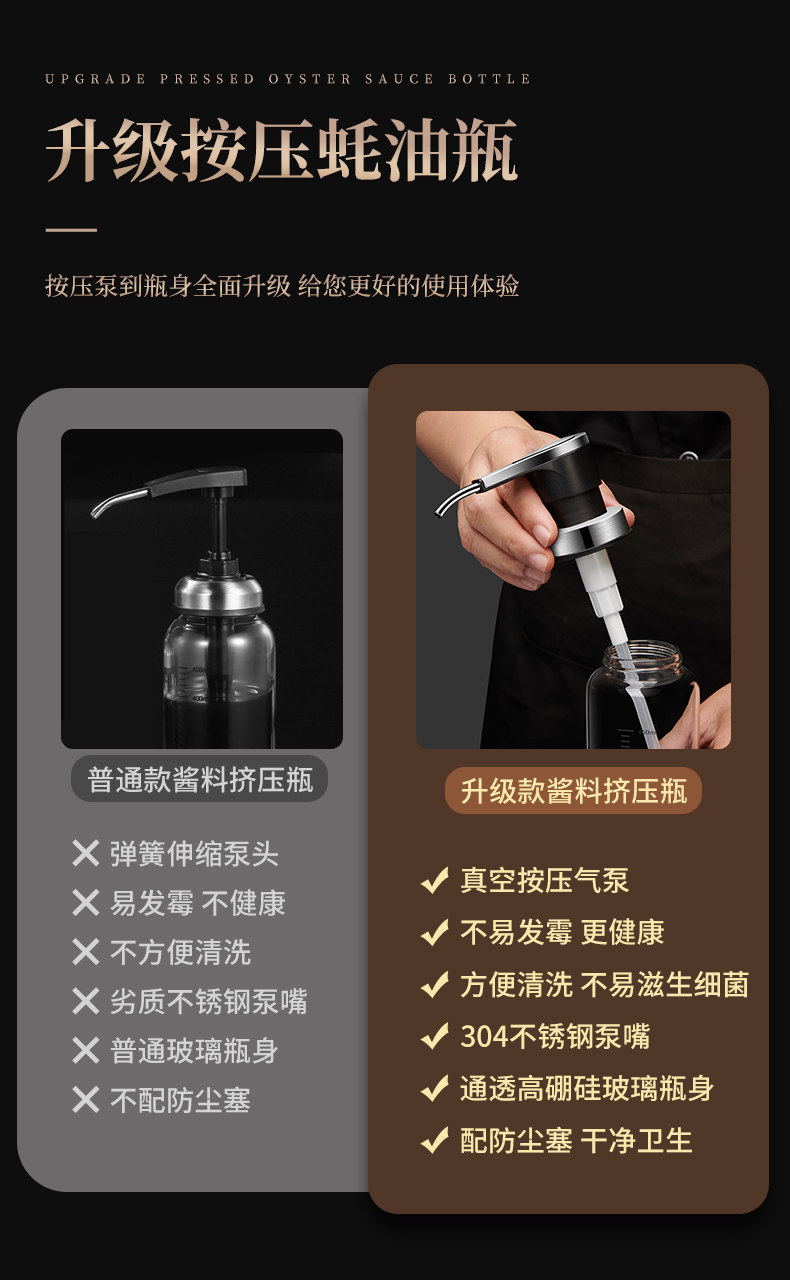 UPGRADE PRESSED OYSTER SAUCE BOTTLE

升级按压蚝油瓶

按压泵到瓶身全面升级 给您更好的使用体验

普通款酱料挤压瓶

✕ 弹簧伸缩泵头
✕ 易发霉 不健康
✕ 不方便清洗
✕ 劣质不锈钢泵嘴
✕ 普通玻璃瓶身
✕ 不配防尘塞

升级款酱料挤压瓶

✓ 真空按压气泵
✓ 不易发霉 更健康
✓ 方便清洗 不易滋生细菌
✓ 304不锈钢泵嘴
✓ 通透高硼硅玻璃瓶身
✓ 配防尘塞 干净卫生