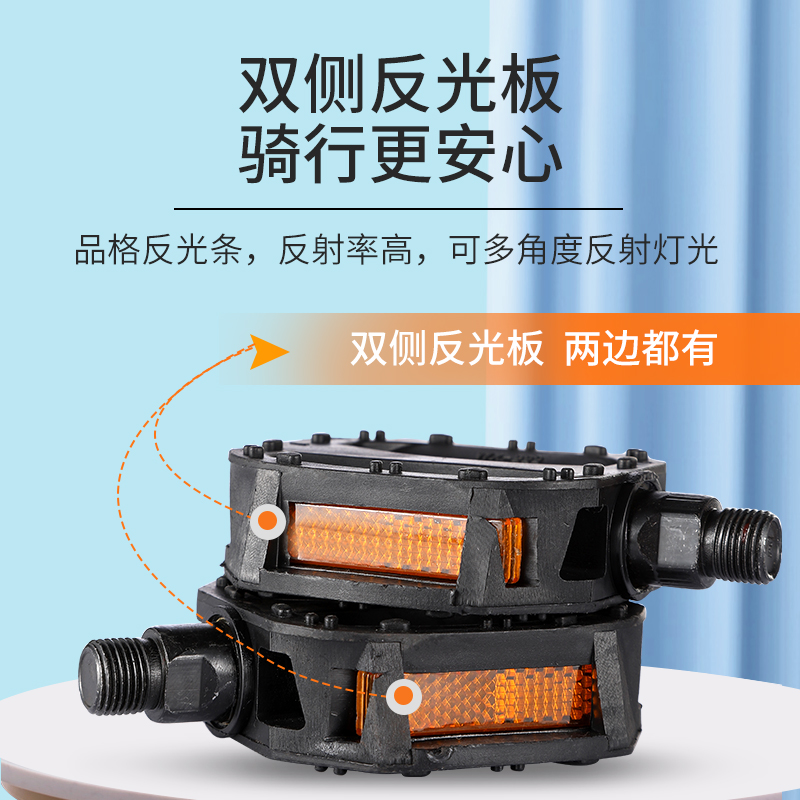 双侧反光板
骑行更安心

品格反光条，反射率高，可多角度反射灯光

双侧反光板 两边都有