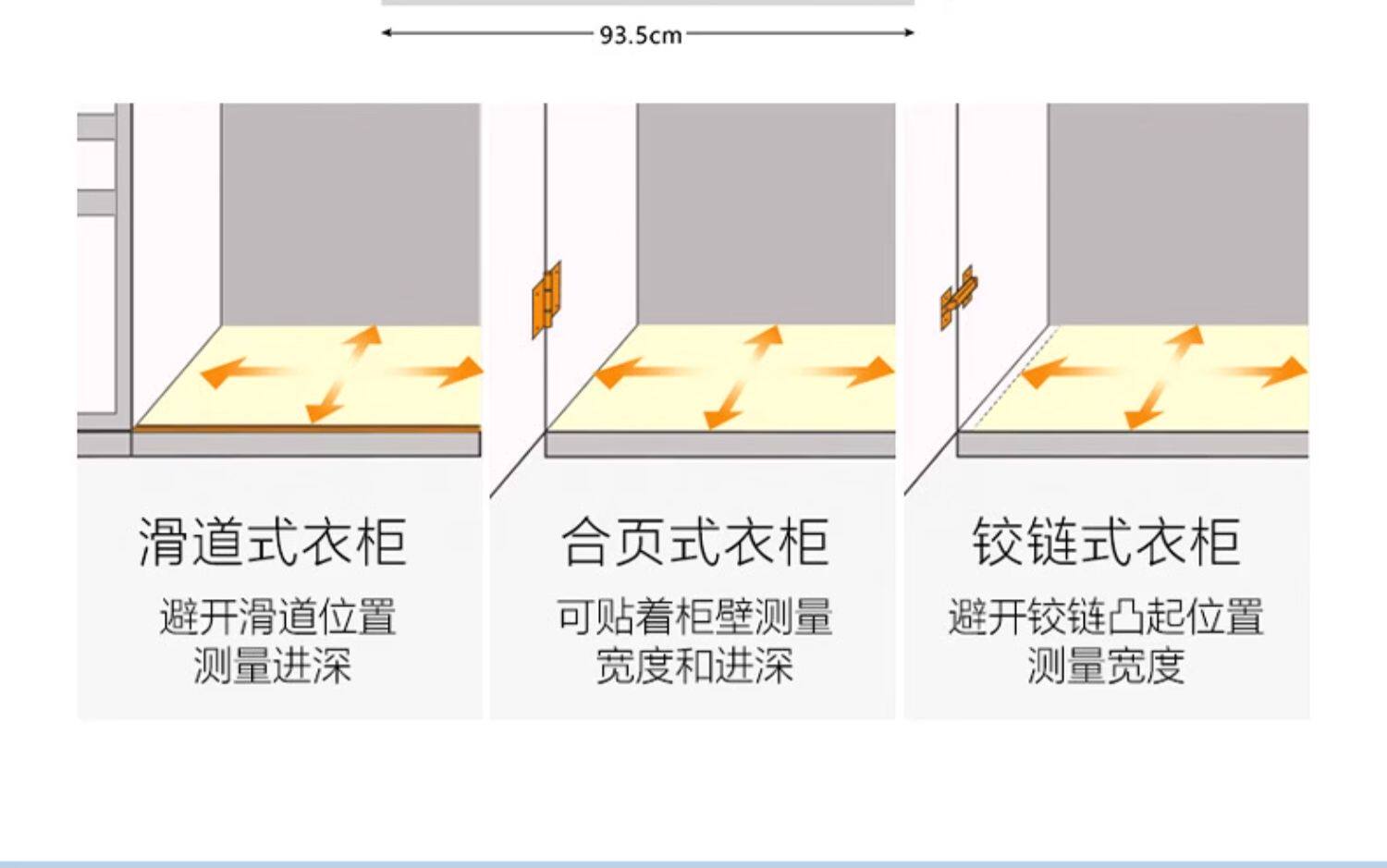 93.5cm

滑道式衣柜

避开滑道位置
测量进深

合页式衣柜

可贴着柜壁测量
宽度和进深

铰链式衣柜

避开铰链凸起位置
测量宽度