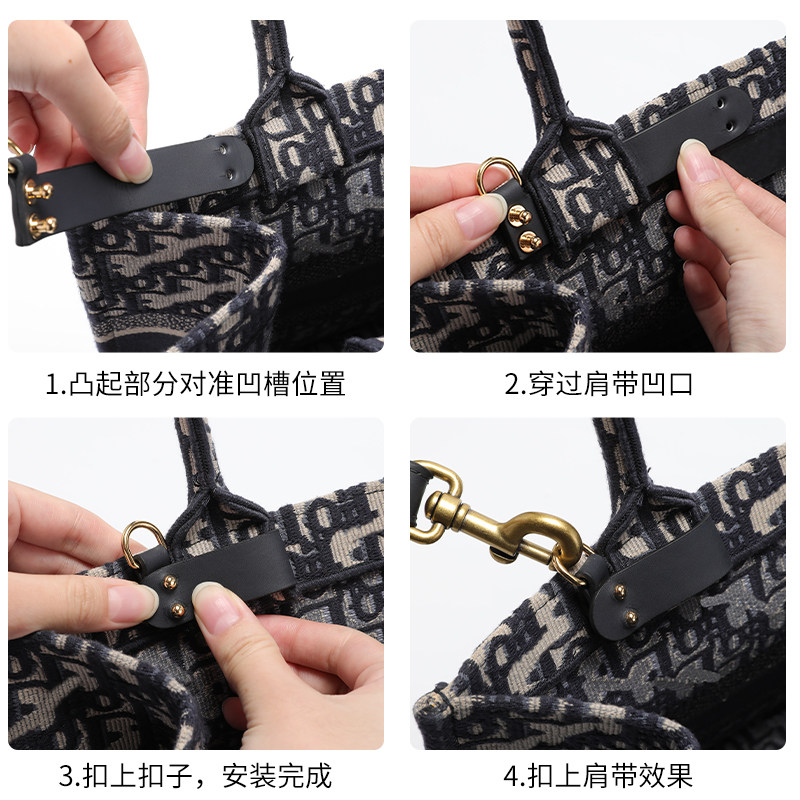 1.凸起部分对准凹槽位置

2.穿过肩带凹口

3.扣上扣子，安装完成

4.扣上肩带效果