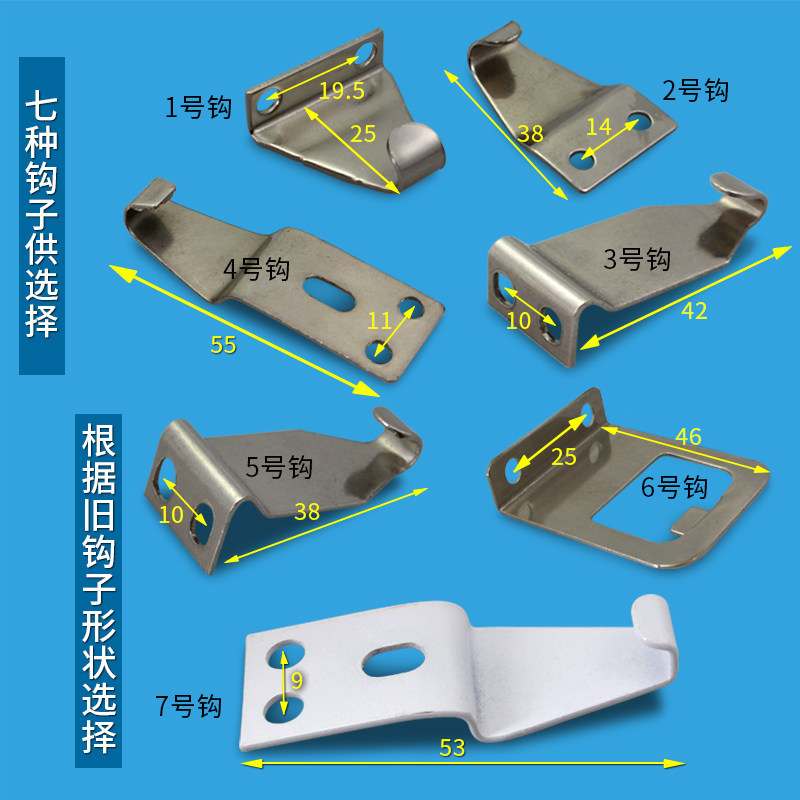 七种钩子供选择

1号钩
19.5
25

2号钩
38
14

4号钩
55
11

3号钩
10
42

根据旧钩子形状选择

5号钩
10
38

6号钩
25
46

7号钩
9
53