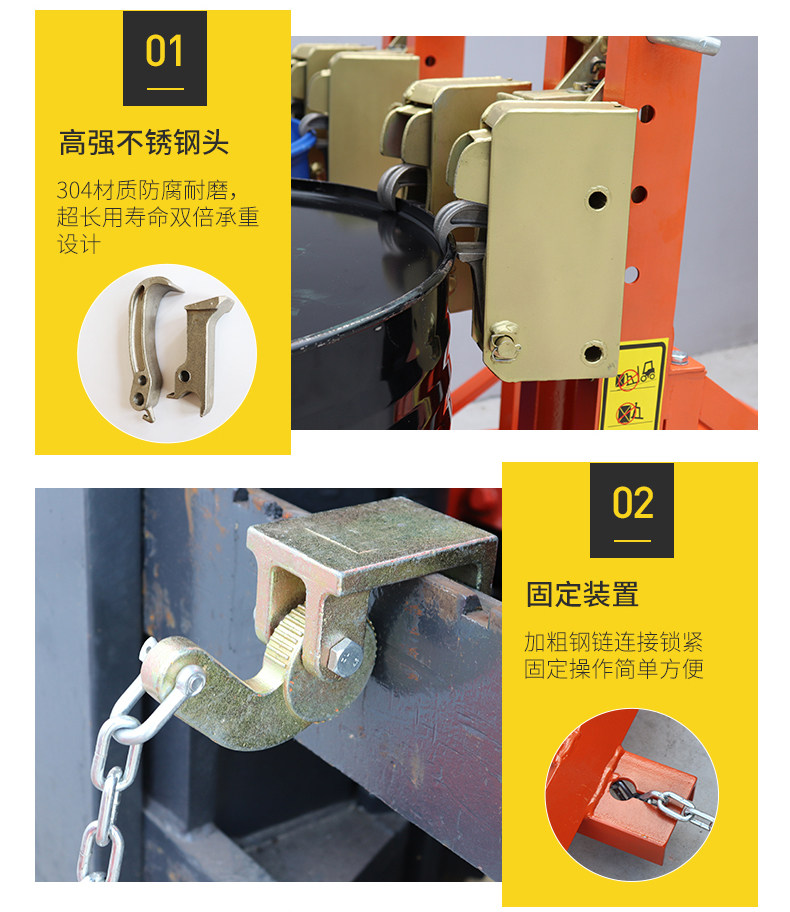 01

高强不锈钢头

304材质防腐耐磨，超长用寿命双倍承重设计

02

固定装置

加粗钢链连接锁紧固定操作简单方便