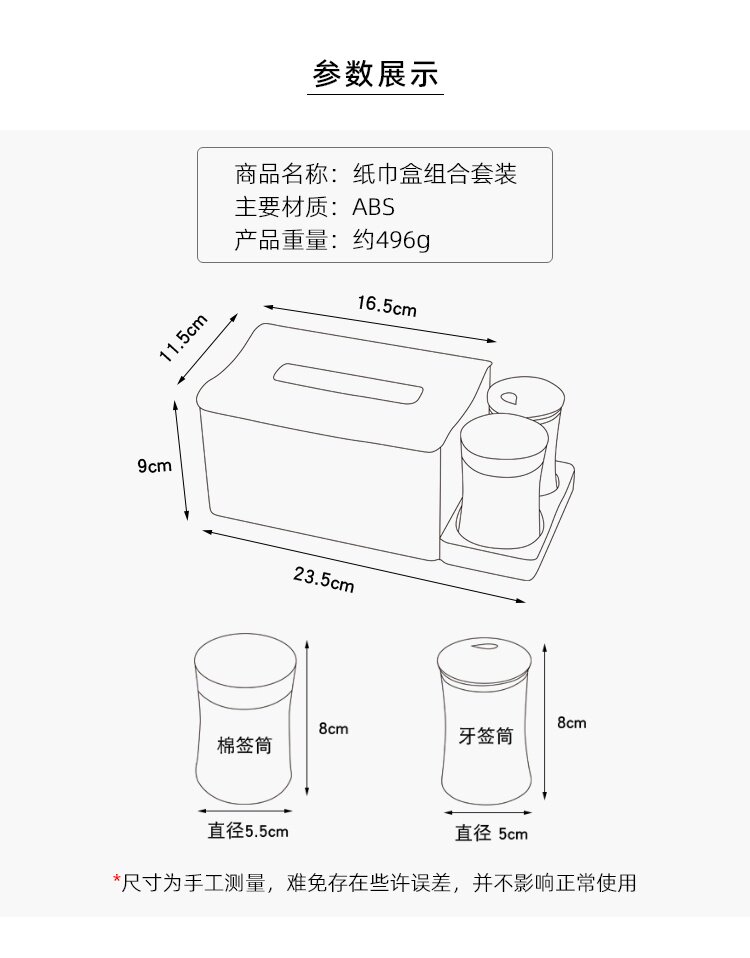 参数展示

商品名称：纸巾盒组合套装
主要材质：ABS
产品重量：约496g

16.5cm
11.5cm
9cm
23.5cm

棉签筒
8cm
直径5.5cm

牙签筒
8cm
直径 5cm

*尺寸为手工测量，难免存在些许误差，并不影响正常使用