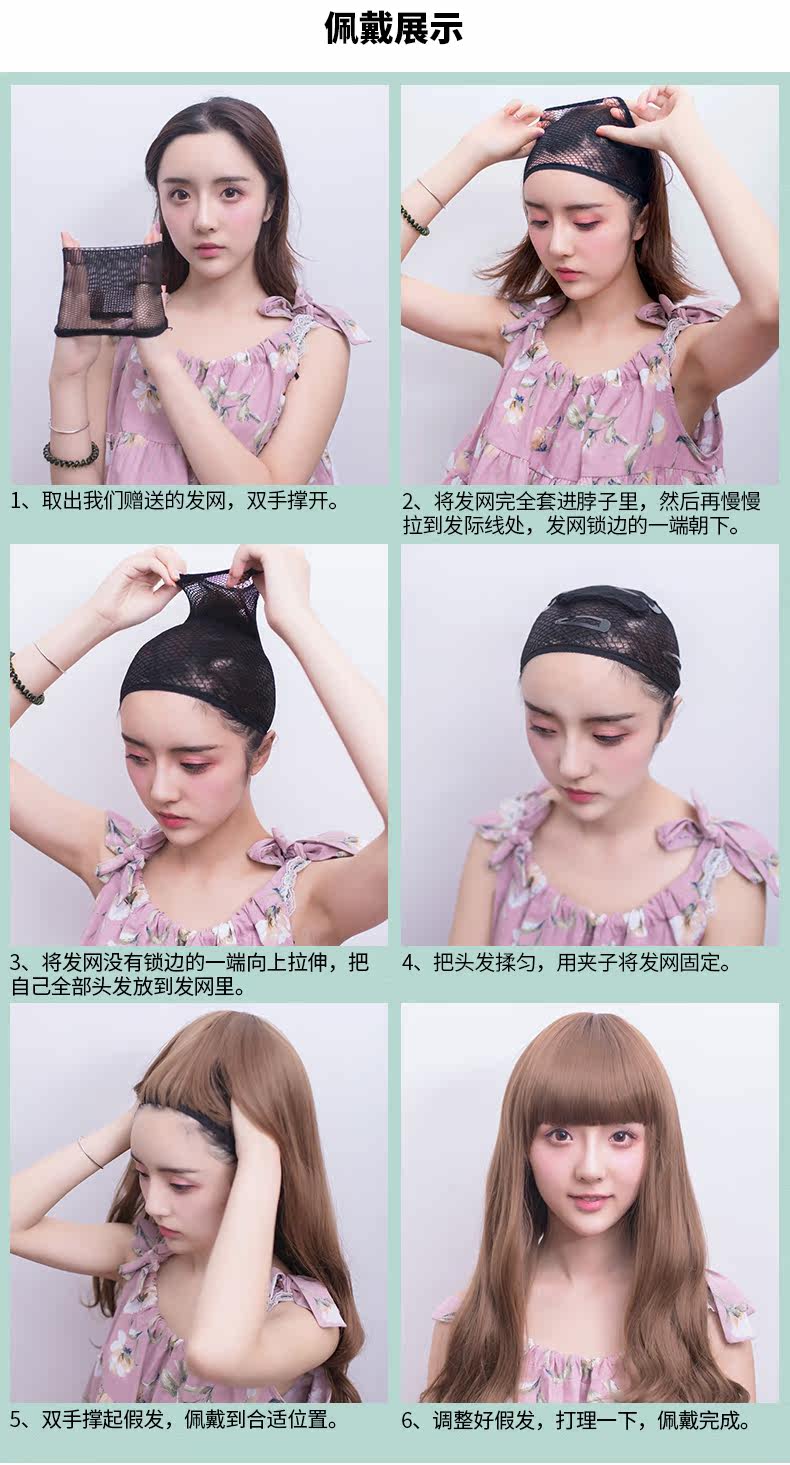 佩戴展示

1、取出我们赠送的发网，双手撑开。

2、将发网完全套进脖子里，然后再慢慢拉到发际线处，发网锁边的一端朝下。

3、将发网没有锁边的一端向上拉伸，把自己全部头发放到发网里。

4、把头发揉匀，用夹子将发网固定。

5、双手撑起假发，佩戴到合适位置。

6、调整好假发，打理一下，佩戴完成。