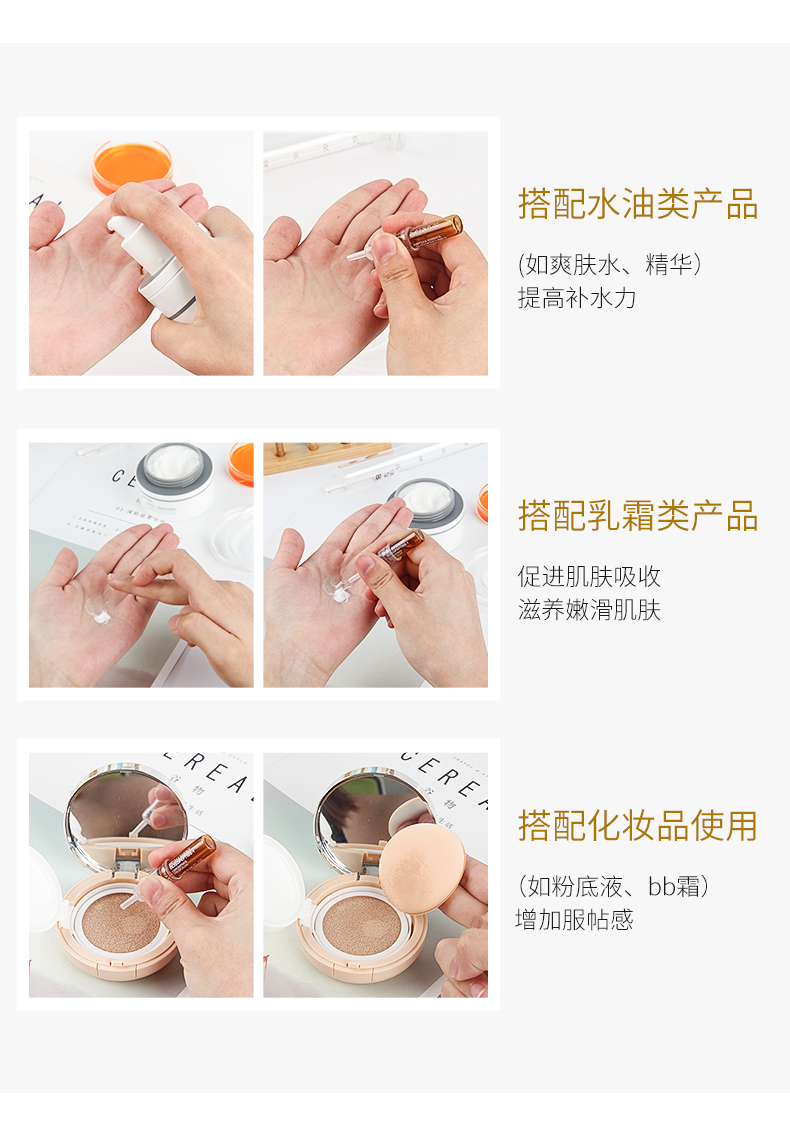 搭配水油类产品

(如爽肤水、精华)
提高补水力

搭配乳霜类产品

促进肌肤吸收
滋养嫩滑肌肤

搭配化妆品使用

(如粉底液、bb霜)
增加服帖感