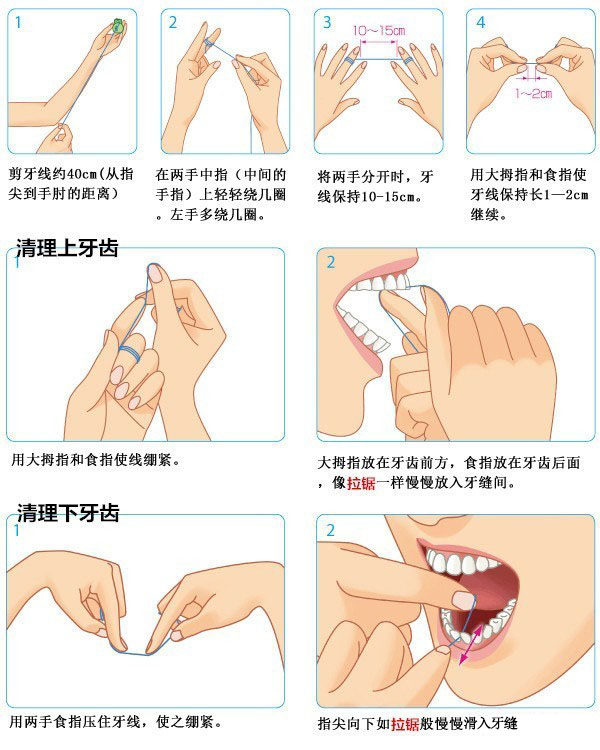 1

剪牙线约40cm(从指尖到手肘的距离)

2

在两手中指（中间的手指）上轻轻绕几圈。左手多绕几圈。

3

10～15cm

将两手分开时，牙线保持10-15cm。

4

1～2cm

用大拇指和食指使牙线保持长1—2cm继续。

清理上牙齿

1

用大拇指和食指使线绷紧。

2

大拇指放在牙齿前方，食指放在牙齿后面，像拉锯一样慢慢放入牙缝间。

清理下牙齿

1

用两手食指压住牙线，使之绷紧。

2

指尖向下如拉锯般慢慢滑入牙缝