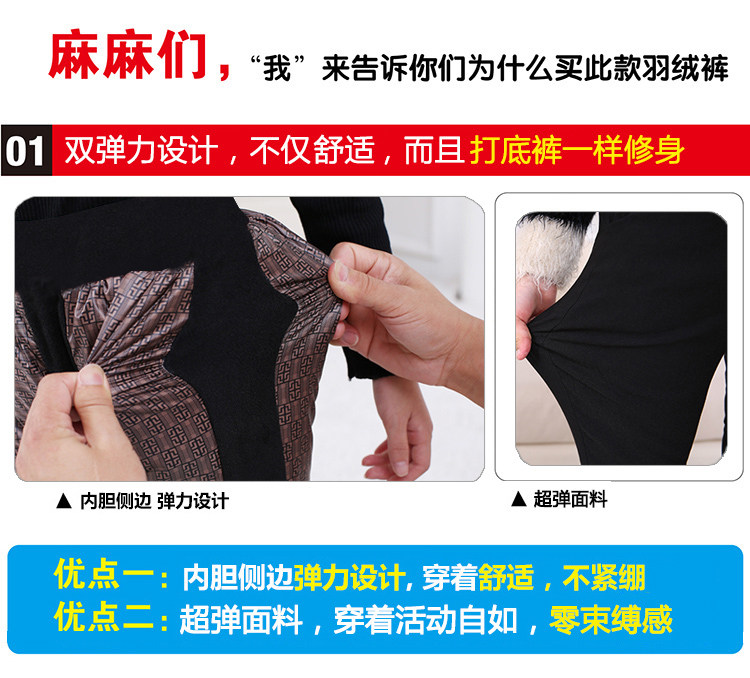 麻麻们，“我”来告诉你们为什么买此款羽绒裤

01 双弹力设计，不仅舒适，而且打底裤一样修身

▲ 内胆侧边 弹力设计

▲ 超弹面料

优点一：内胆侧边弹力设计，穿着舒适，不紧绷
优点二：超弹面料，穿着活动自如，零束缚感