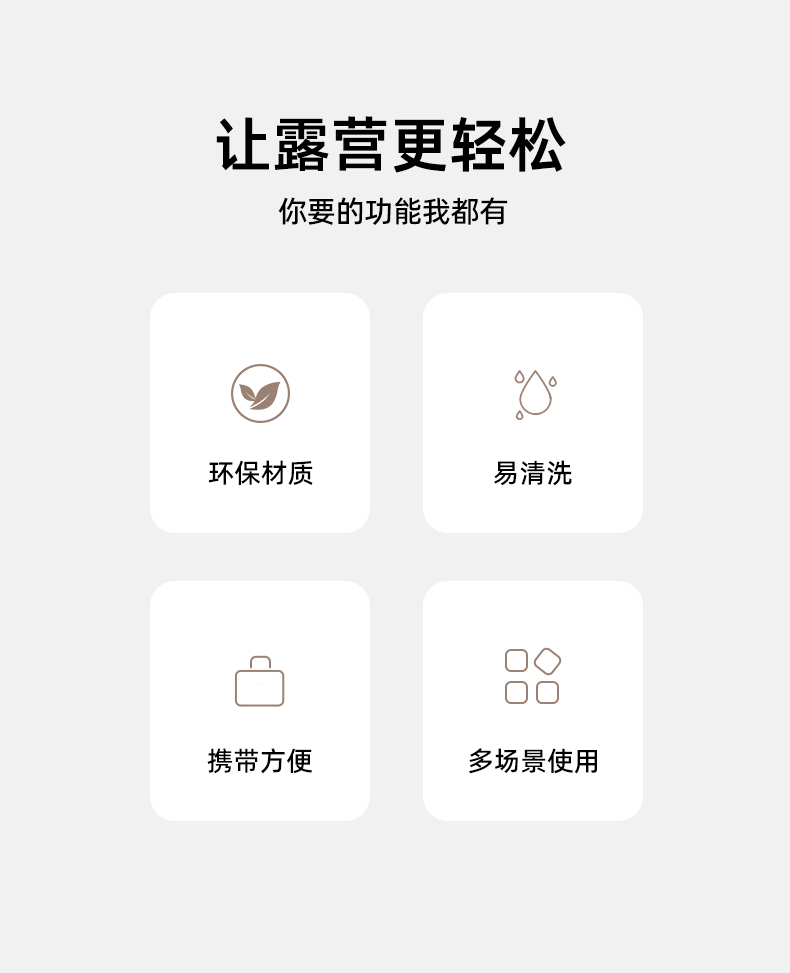 让露营更轻松

你要的功能我都有

环保材质

易清洗

携带方便

多场景使用