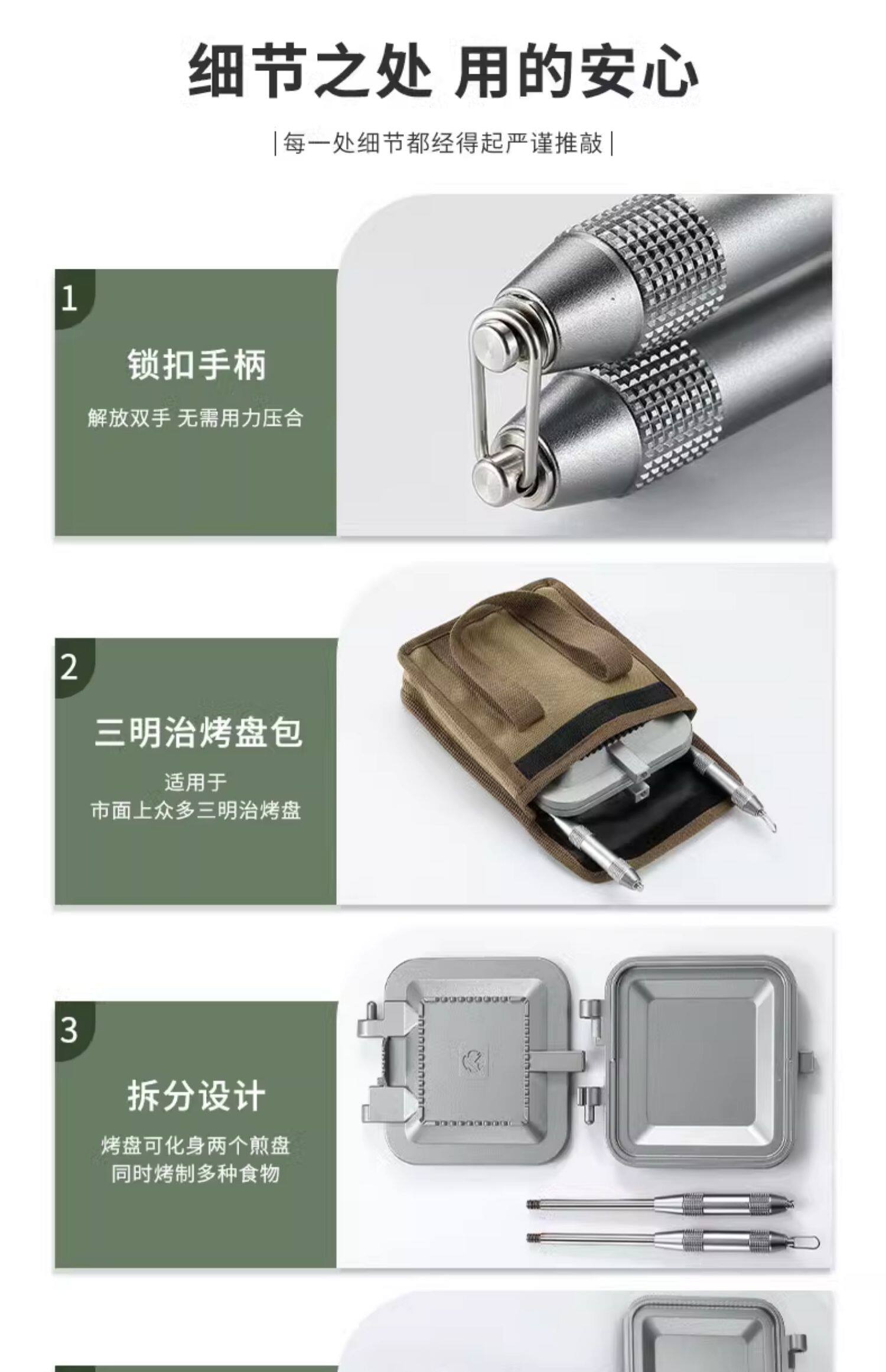 细节之处 用的安心

|每一处细节都经得起严谨推敲|

1

锁扣手柄

解放双手 无需用力压合

2

三明治烤盘包

适用于
市面上众多三明治烤盘

3

拆分设计

烤盘可化身两个煎盘
同时烤制多种食物