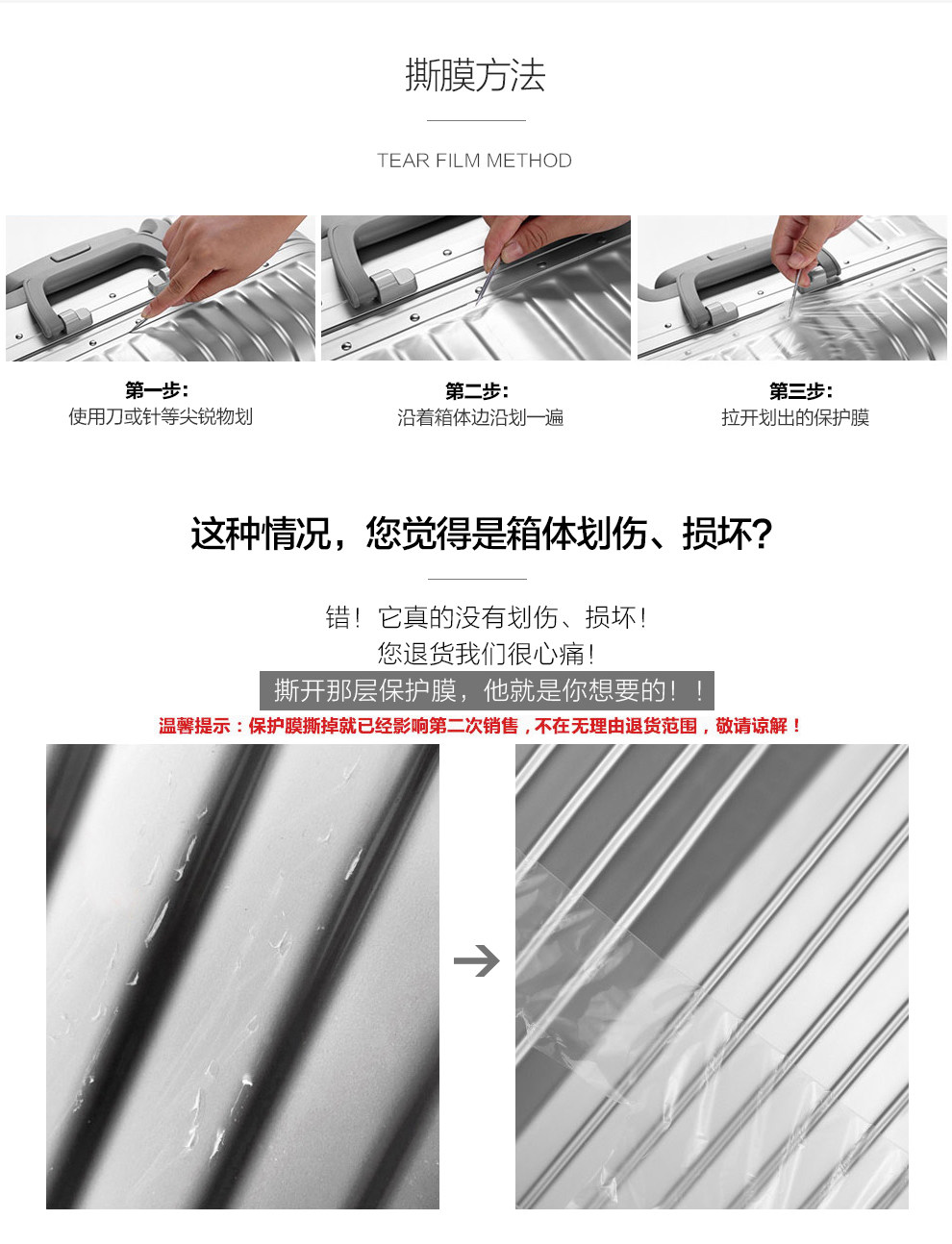 撕膜方法

TEAR FILM METHOD

第一步：
使用刀或针等尖锐物划

第二步：
沿着箱体边沿划一遍

第三步：
拉开划出的保护膜

这种情况，您觉得是箱体划伤、损坏？

错！它真的没有划伤、损坏！
您退货我们很心痛！
撕开那层保护膜，他就是你想要的！！

温馨提示：保护膜撕掉就已经影响第二次销售，不在无理由退货范围，敬请谅解！