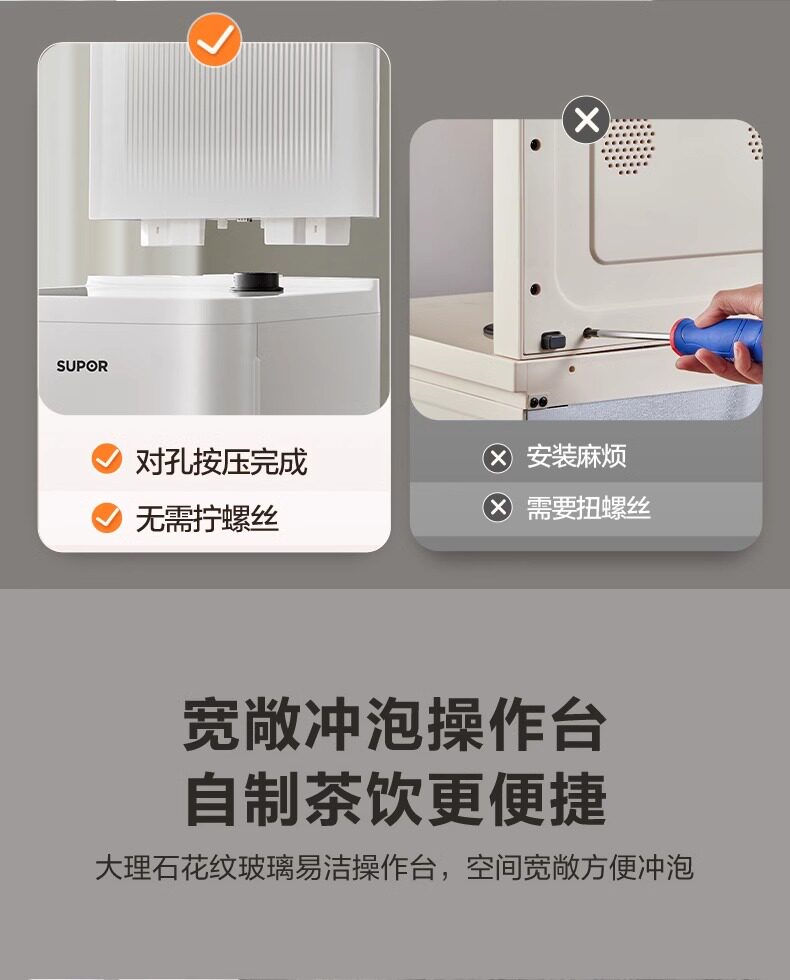 SUPOR

对孔按压完成
无需拧螺丝

安装麻烦
需要扭螺丝

宽敞冲泡操作台
自制茶饮更便捷

大理石花纹玻璃易洁操作台，空间宽敞方便冲泡