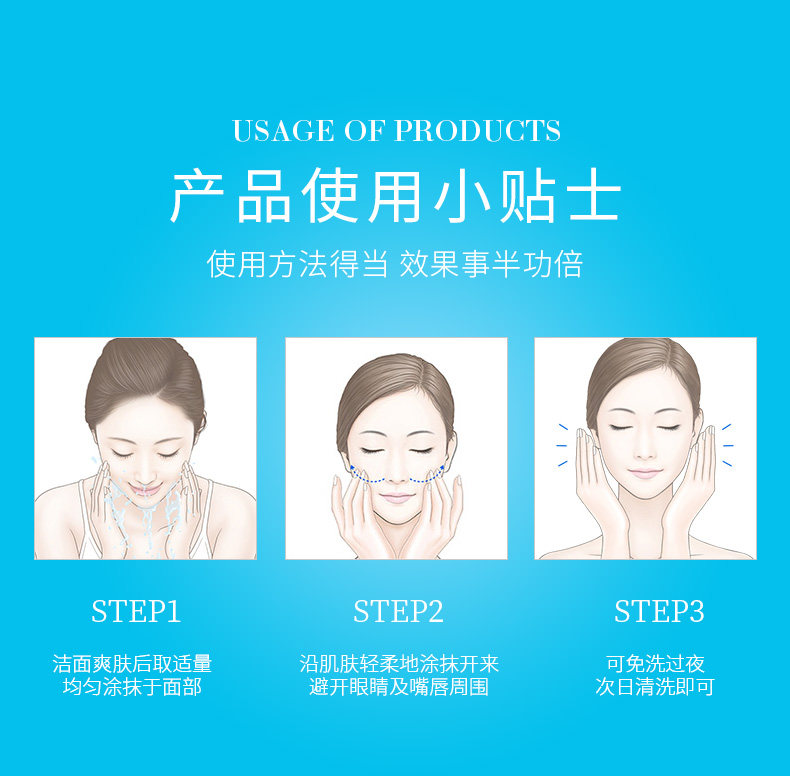 USAGE OF PRODUCTS

产品使用小贴士

使用方法得当 效果事半功倍

STEP1

洁面爽肤后取适量
均匀涂抹于面部

STEP2

沿肌肤轻柔地涂抹开来
避开眼睛及嘴唇周围

STEP3

可免洗过夜
次日清洗即可