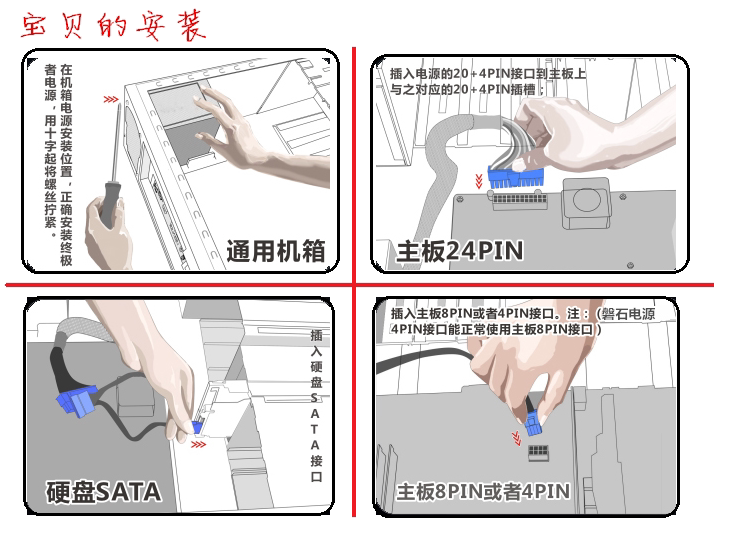 宝贝的安装

在机箱电源安装位置，正确安装终极者电源，用十字起将螺丝拧紧。

通用机箱

插入电源的20+4PIN接口到主板上与之对应的20+4PIN插槽；

主板24PIN

插入硬盘SATA接口

硬盘SATA

插入主板8PIN或者4PIN接口。注：（磐石电源4PIN接口能正常使用主板8PIN接口）

主板8PIN或者4PIN