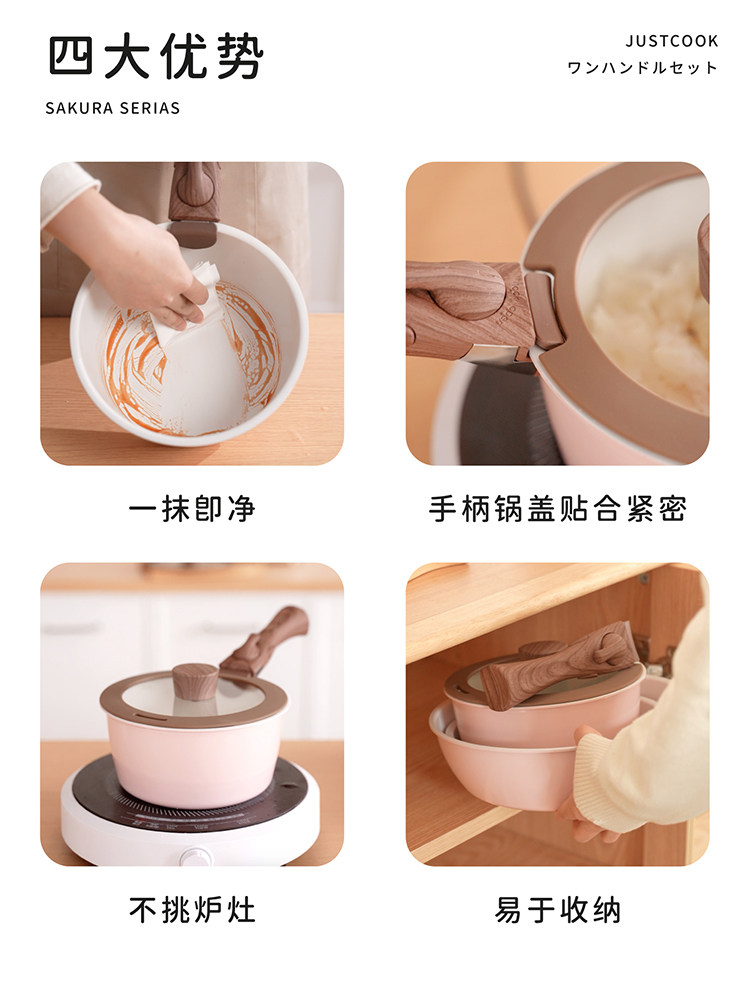 四大优势

SAKURA SERIAS

JUSTCOOK
ワンハンドルセット

一抹即净

手柄锅盖贴合紧密

不挑炉灶

易于收纳