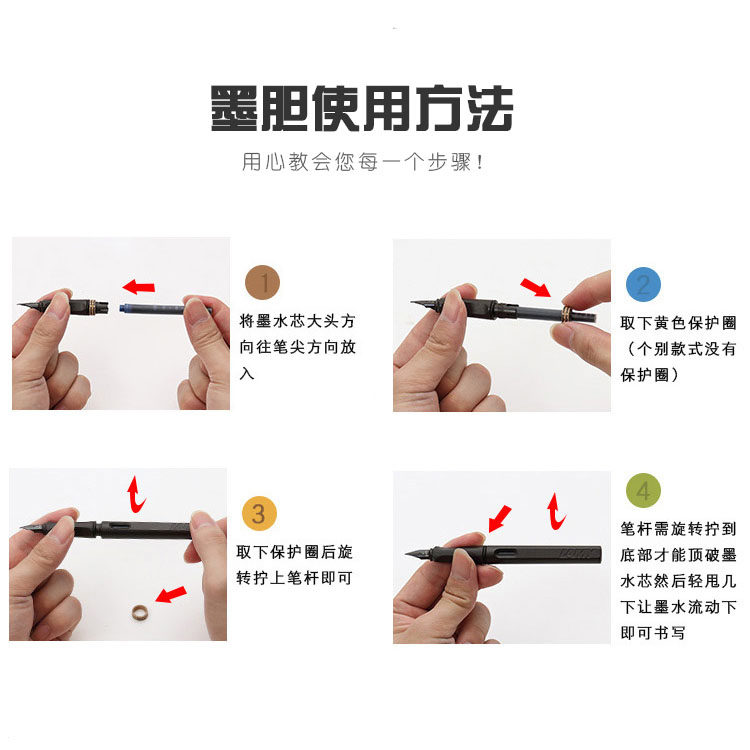 墨胆使用方法

用心教会您每一个步骤！

1

将墨水芯大头方向往笔尖方向放入

2

取下黄色保护圈（个别款式没有保护圈）

3

取下保护圈后旋转拧上笔杆即可

4

笔杆需旋转拧到底部才能顶破墨水芯然后轻甩几下让墨水流动下即可书写