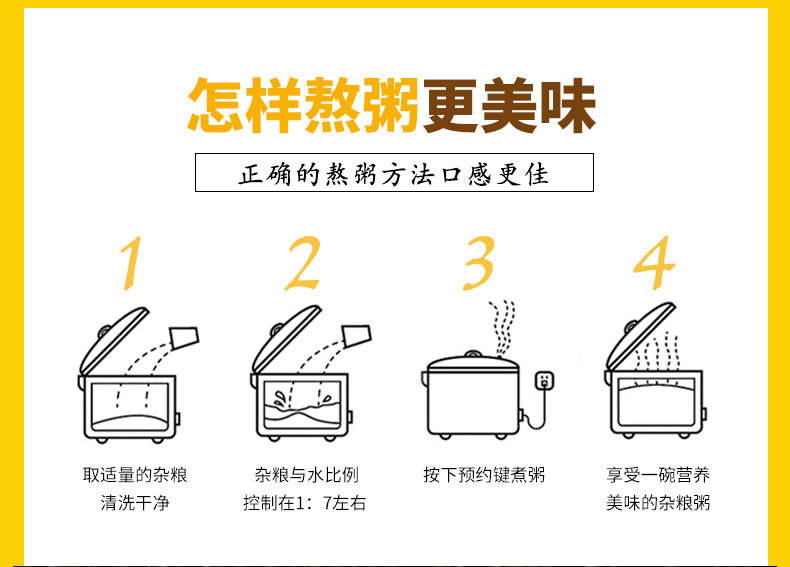 怎样熬粥更美味

正确的熬粥方法口感更佳

1

取适量的杂粮
清洗干净

2

杂粮与水比例
控制在1：7左右

3

按下预约键煮粥

4

享受一碗营养
美味的杂粮粥