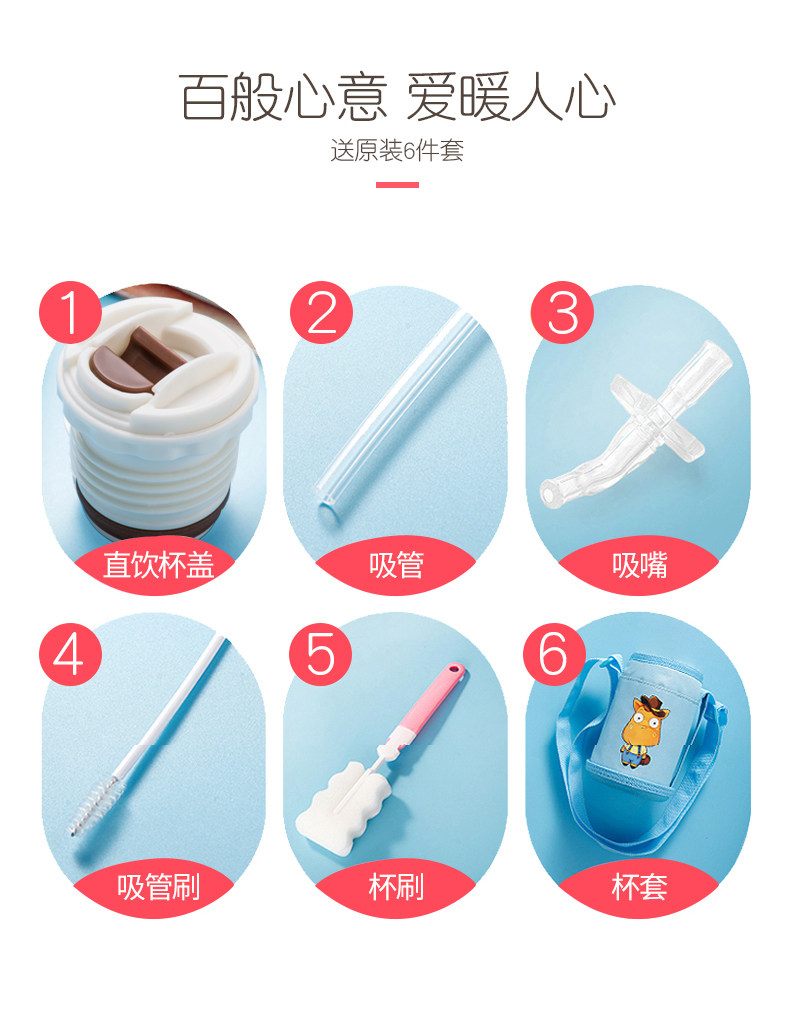 百般心意 爱暖人心

送原装6件套

1
直饮杯盖

2
吸管

3
吸嘴

4
吸管刷

5
杯刷

6
杯套