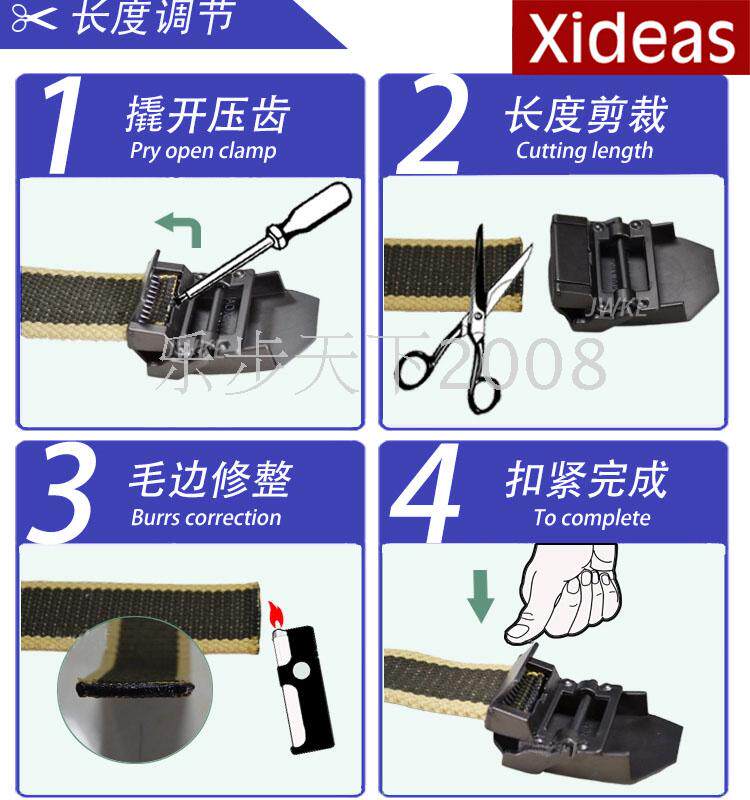 长度调节

Xideas

1 撬开压齿
Pry open clamp

2 长度剪裁
Cutting length

JUKE

乐步天下2008

3 毛边修整
Burrs correction

4 扣紧完成
To complete