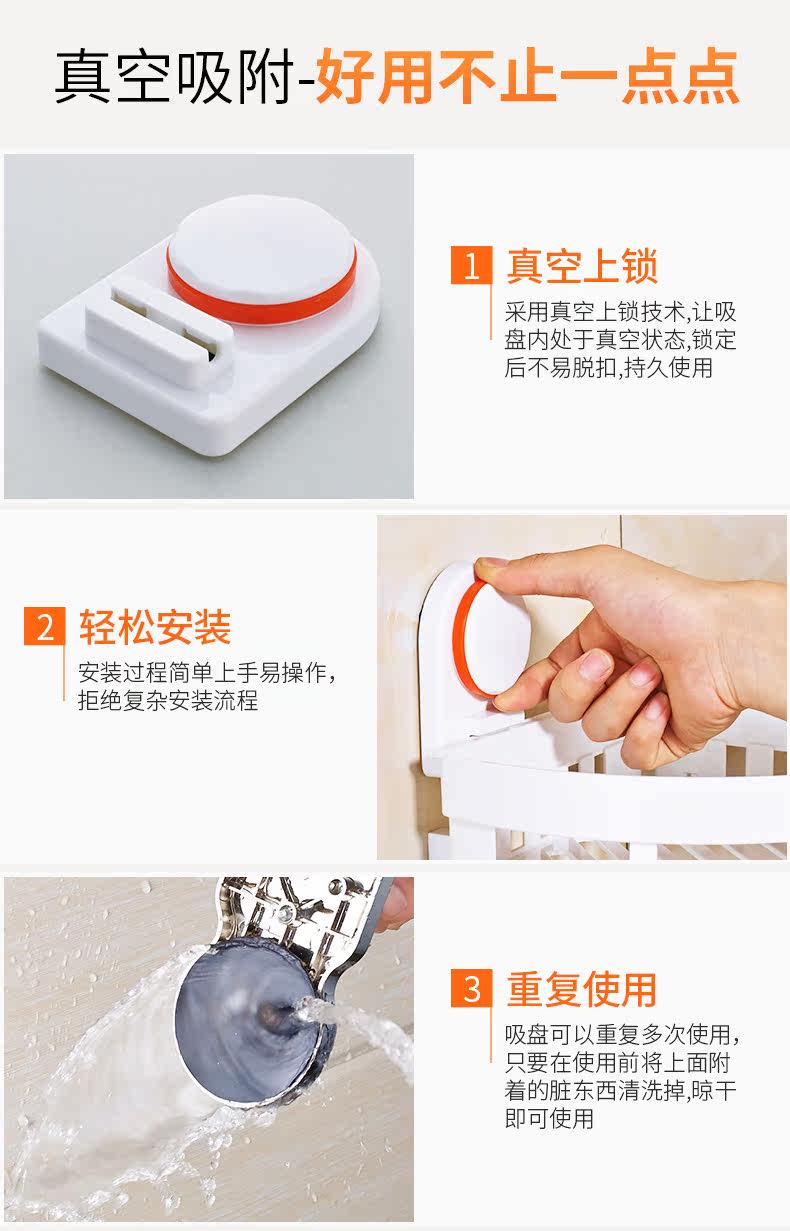 真空吸附-好用不止一点点

1 真空上锁

采用真空上锁技术,让吸盘内处于真空状态,锁定后不易脱扣,持久使用

2 轻松安装

安装过程简单上手易操作,拒绝复杂安装流程

3 重复使用

吸盘可以重复多次使用,只要在使用前将上面附着的脏东西清洗掉,晾干即可使用