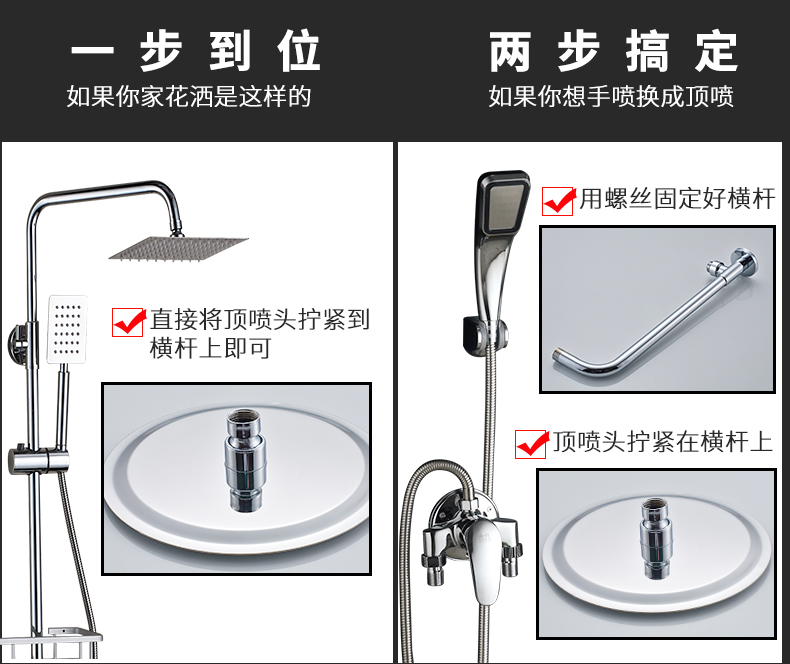 一步到位

如果你家花洒是这样的

直接将顶喷头拧紧到横杆上即可

两步搞定

如果你想手喷换成顶喷

用螺丝固定好横杆

顶喷头拧紧在横杆上