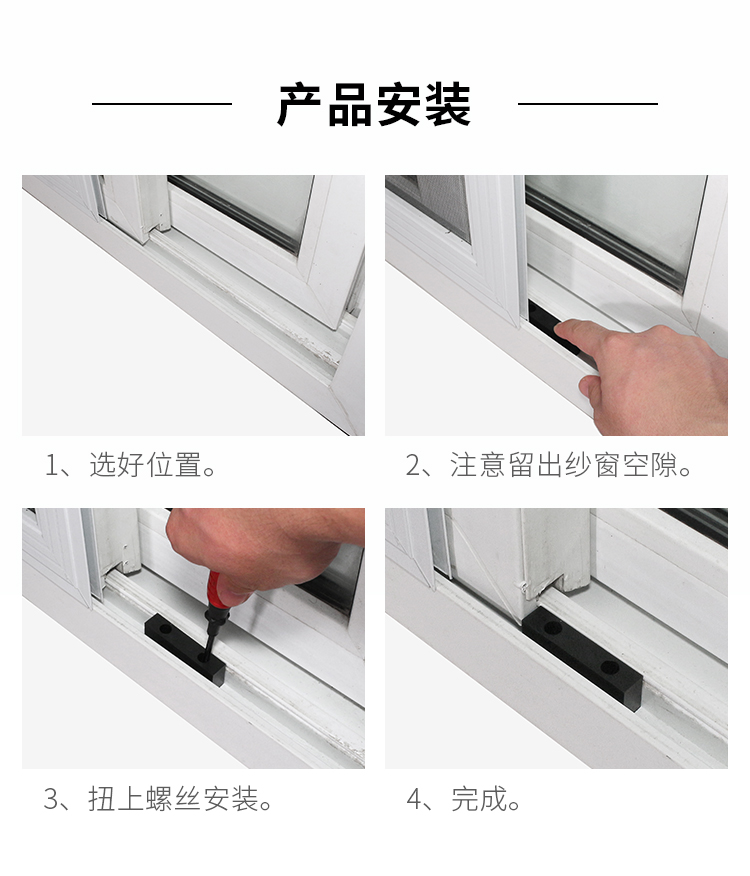 产品安装

1、选好位置。

2、注意留出纱窗空隙。

3、扭上螺丝安装。

4、完成。